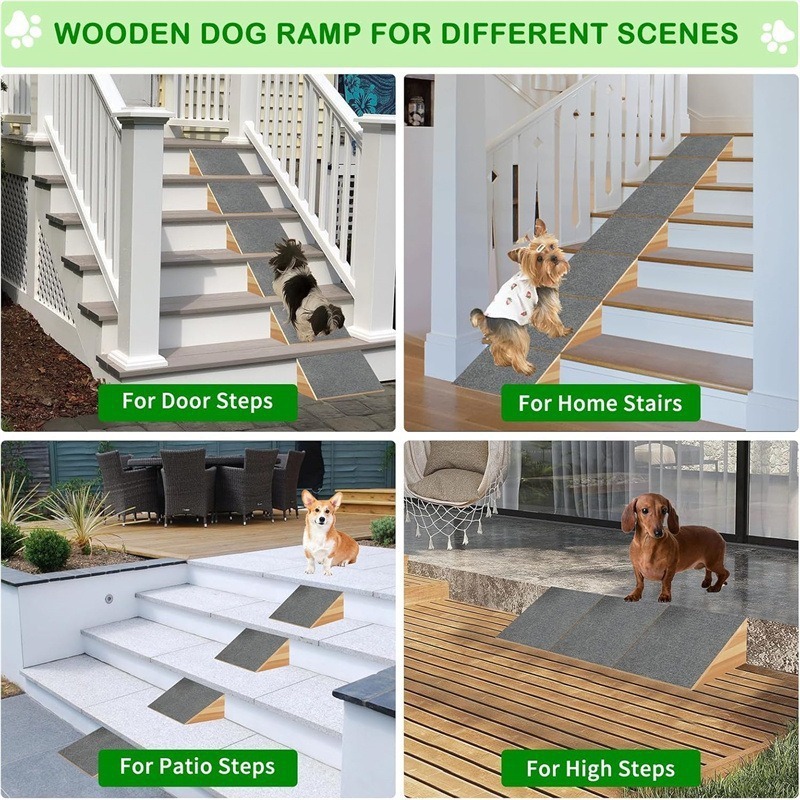 WOODEN DOG RAMP FOR DIFFERENT SCENES

For Door Steps

For Home Stairs

For Patio Steps

For High Steps