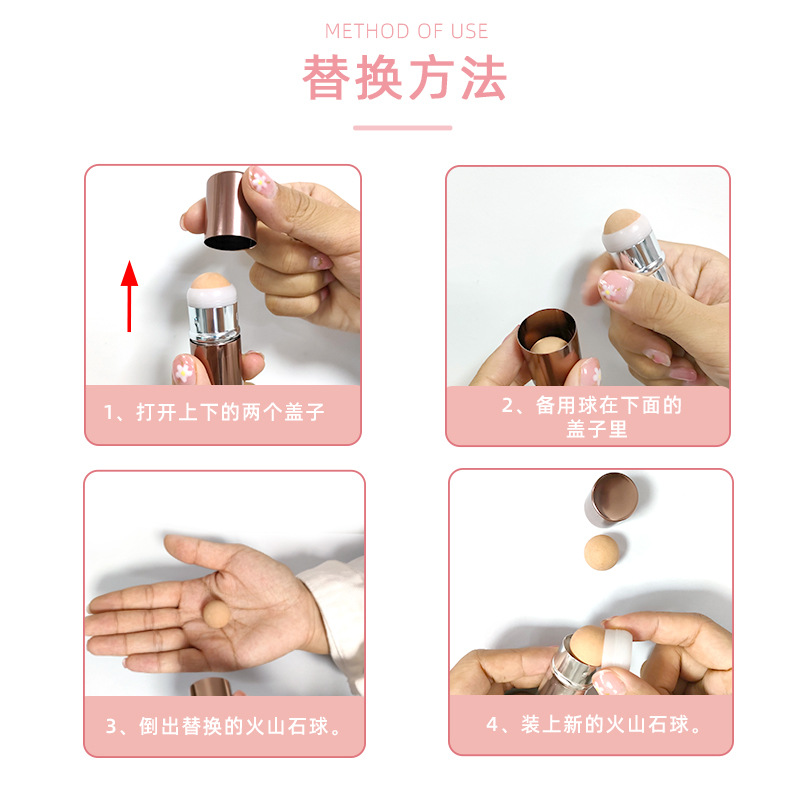 METHOD OF USE

替换方法

1、打开上下的两个盖子

2、备用球在下面的盖子里

3、倒出替换的火山石球。

4、装上新的火山石球。