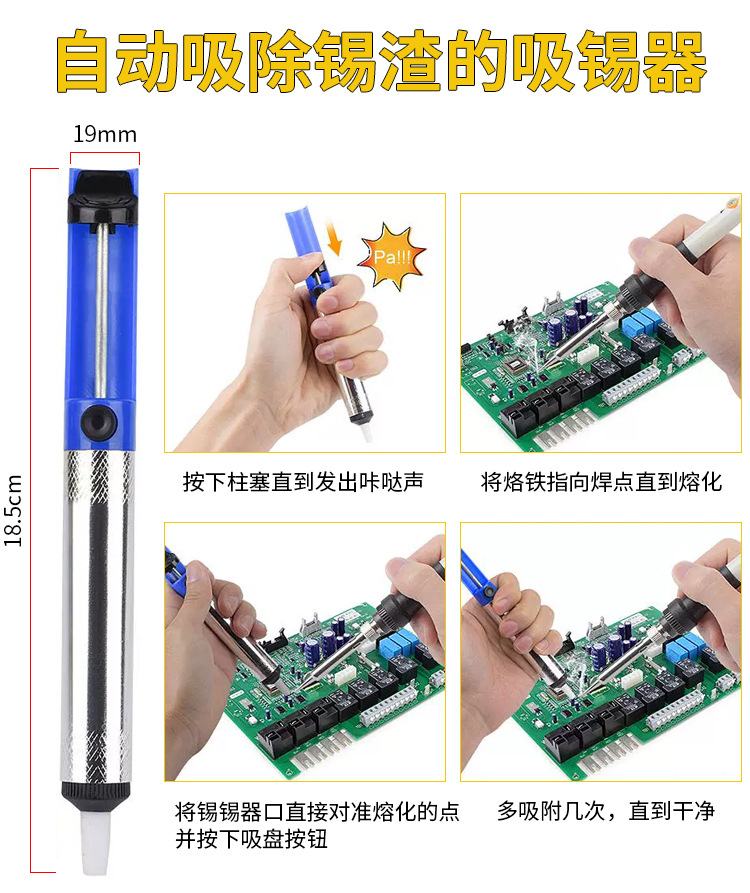 自动吸除锡渣的吸锡器

19mm

18.5cm

Pa!!!

按下柱塞直到发出咔哒声

将烙铁指向焊点直到熔化

将锡锡器口直接对准熔化的点并按下吸盘按钮

多吸附几次，直到干净