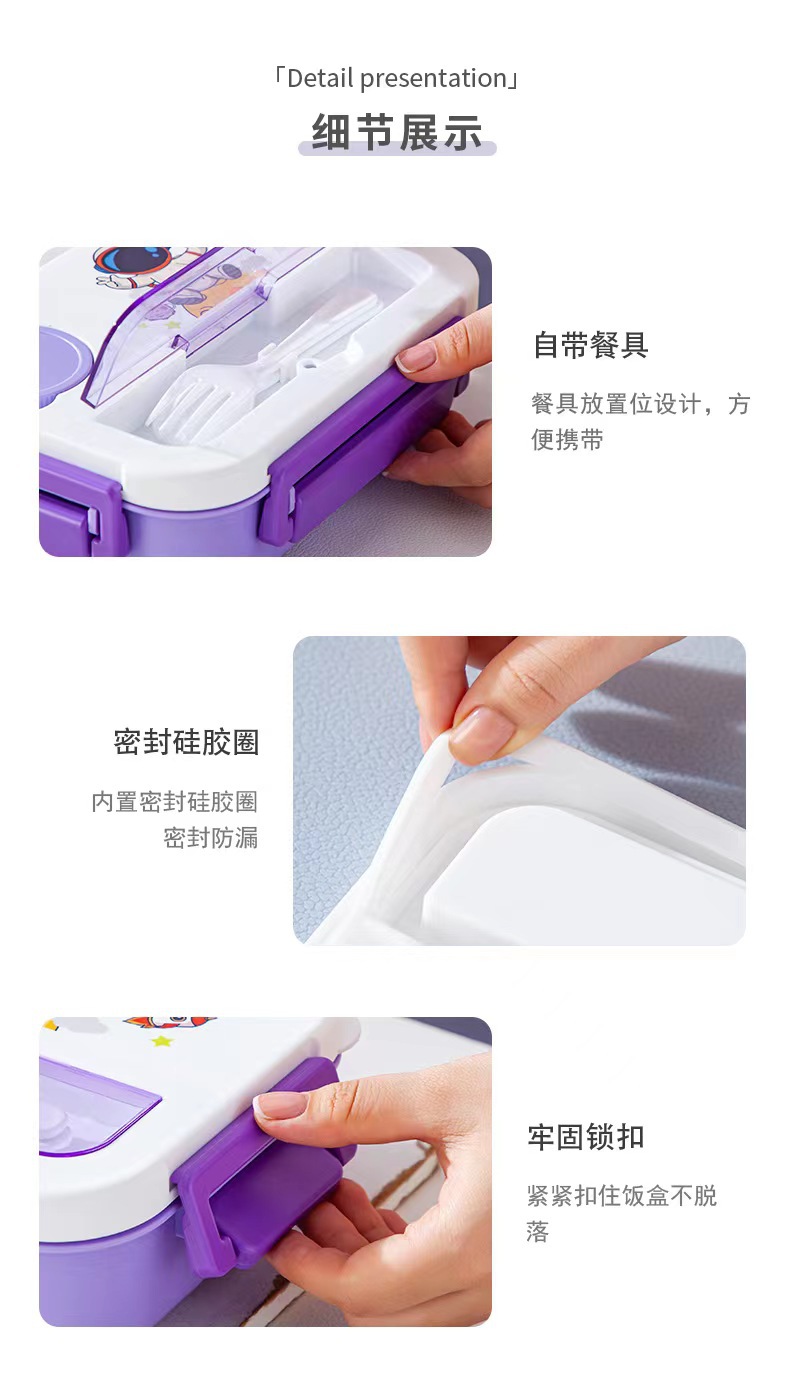 「Detail presentation」
细节展示

自带餐具

餐具放置位设计，方便携带

密封硅胶圈

内置密封硅胶圈
密封防漏

牢固锁扣

紧紧扣住饭盒不脱落