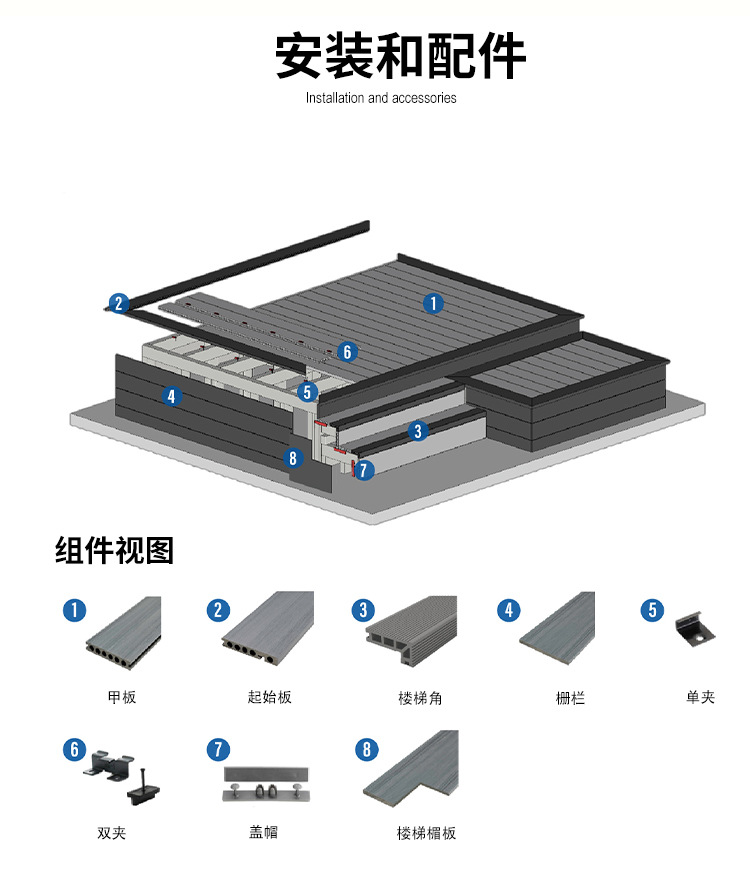 安装和配件

Installation and accessories

2
1
6
4
5
3
8
7

组件视图

1
甲板

2
起始板

3
楼梯角

4
栅栏

5
单夹

6
双夹

7
盖帽

8
楼梯楣板