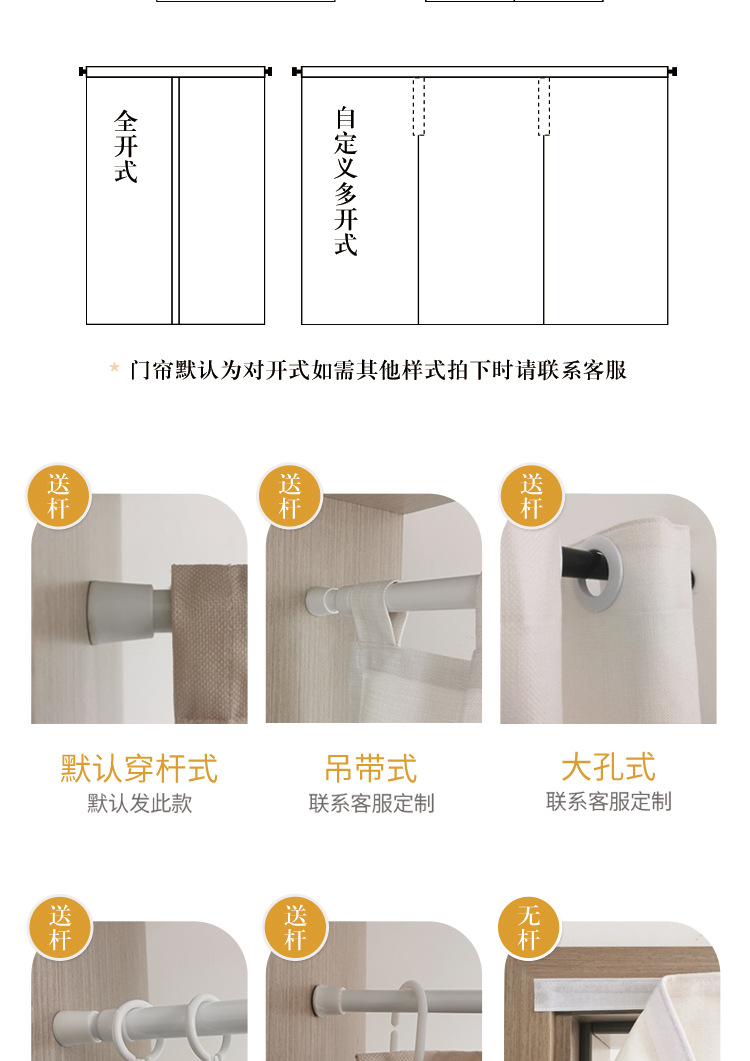 全开式

自定义多开式

* 门帘默认为对开式如需其他样式拍下时请联系客服

送杆

送杆

送杆

默认穿杆式
默认发此款

吊带式
联系客服定制

大孔式
联系客服定制

送杆

送杆

无杆