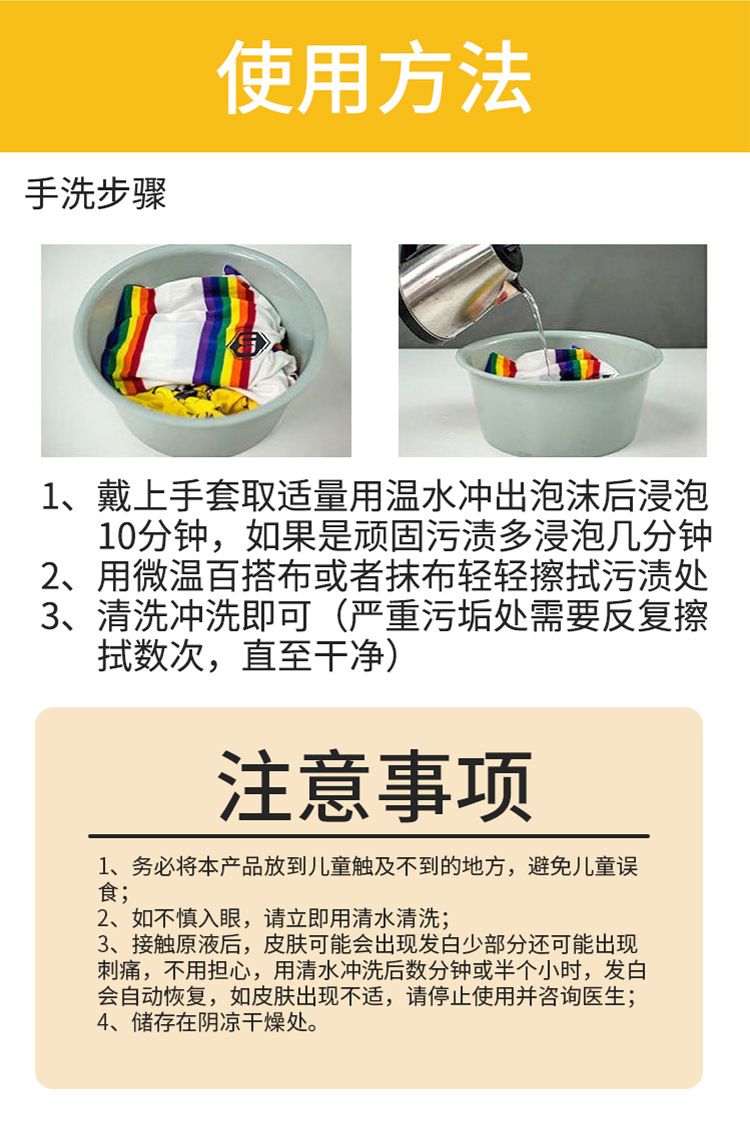 使用方法

手洗步骤

1、戴上手套取适量用温水冲出泡沫后浸泡10分钟，如果是顽固污渍多浸泡几分钟
2、用微温百搭布或者抹布轻轻擦拭污渍处
3、清洗冲洗即可（严重污垢处需要反复擦拭数次，直至干净）

注意事项

1、务必将本产品放到儿童触及不到的地方，避免儿童误食；
2、如不慎入眼，请立即用清水清洗；
3、接触原液后，皮肤可能会出现发白少部分还可能出现刺痛，不用担心，用清水冲洗后数分钟或半个小时，发白会自动恢复，如皮肤出现不适，请停止使用并咨询医生；
4、储存在阴凉干燥处。