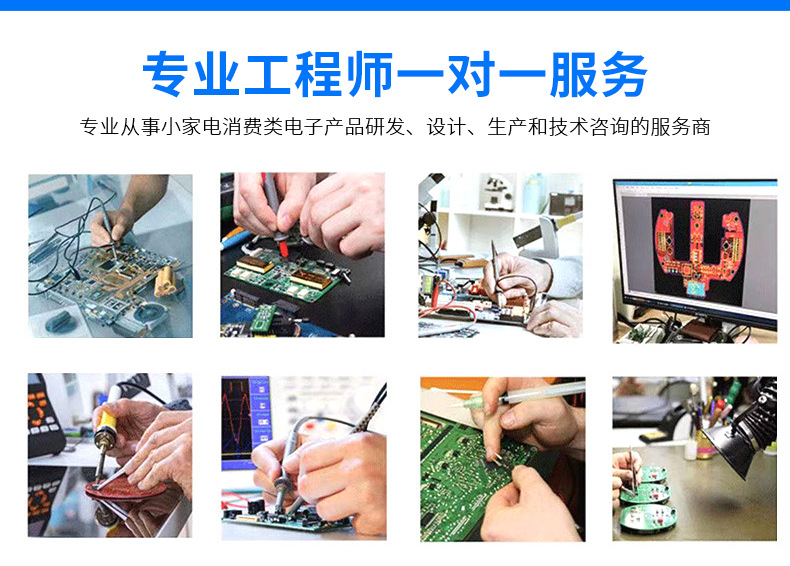 专业工程师一对一服务

专业从事小家电消费类电子产品研发、设计、生产和技术咨询的服务商