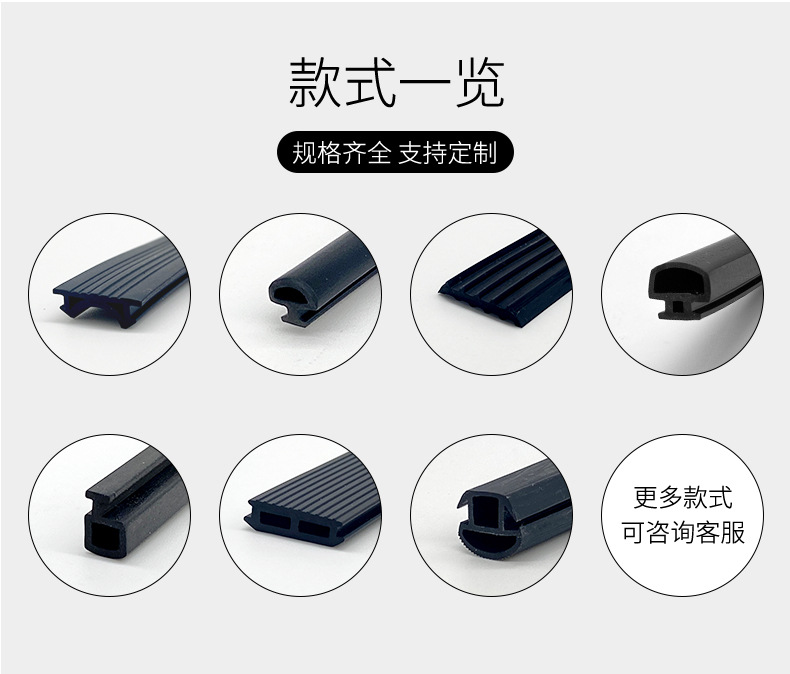 款式一览

规格齐全 支持定制

更多款式
可咨询客服