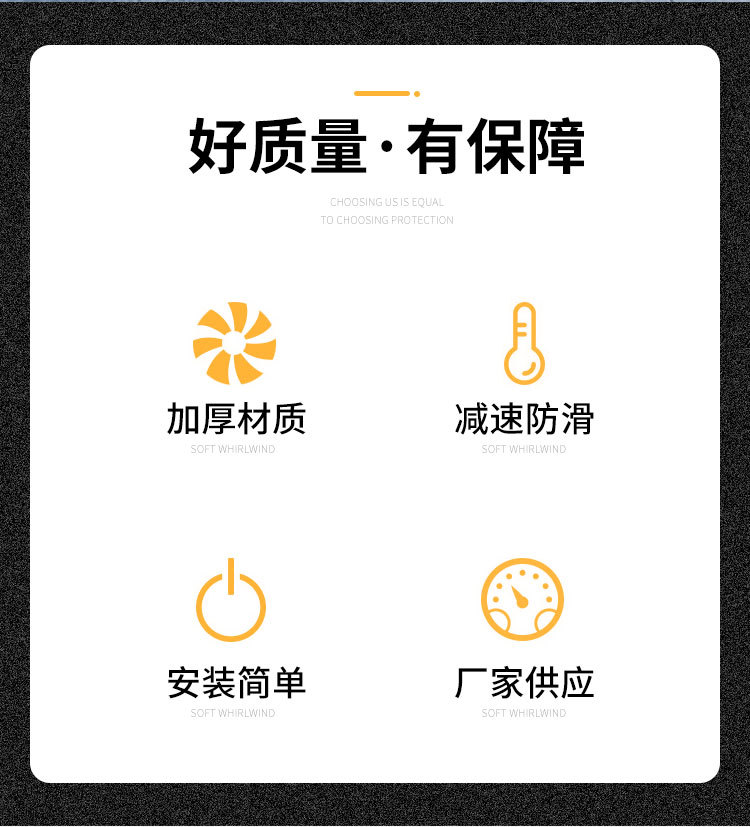 好质量·有保障

CHOOSING US IS EQUAL
TO CHOOSING PROTECTION

加厚材质
SOFT WHIRLWIND

减速防滑
SOFT WHIRLWIND

安装简单
SOFT WHIRLWIND

厂家供应
SOFT WHIRLWIND