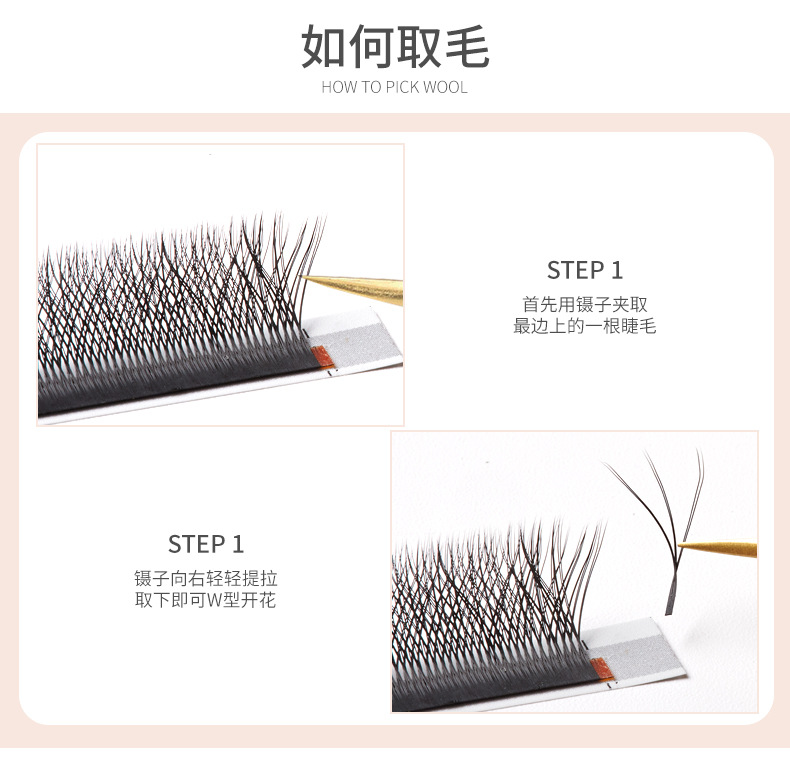 如何取毛
HOW TO PICK WOOL

STEP 1
首先用镊子夹取
最边上的一根睫毛

STEP 1
镊子向右轻轻提拉
取下即可W型开花