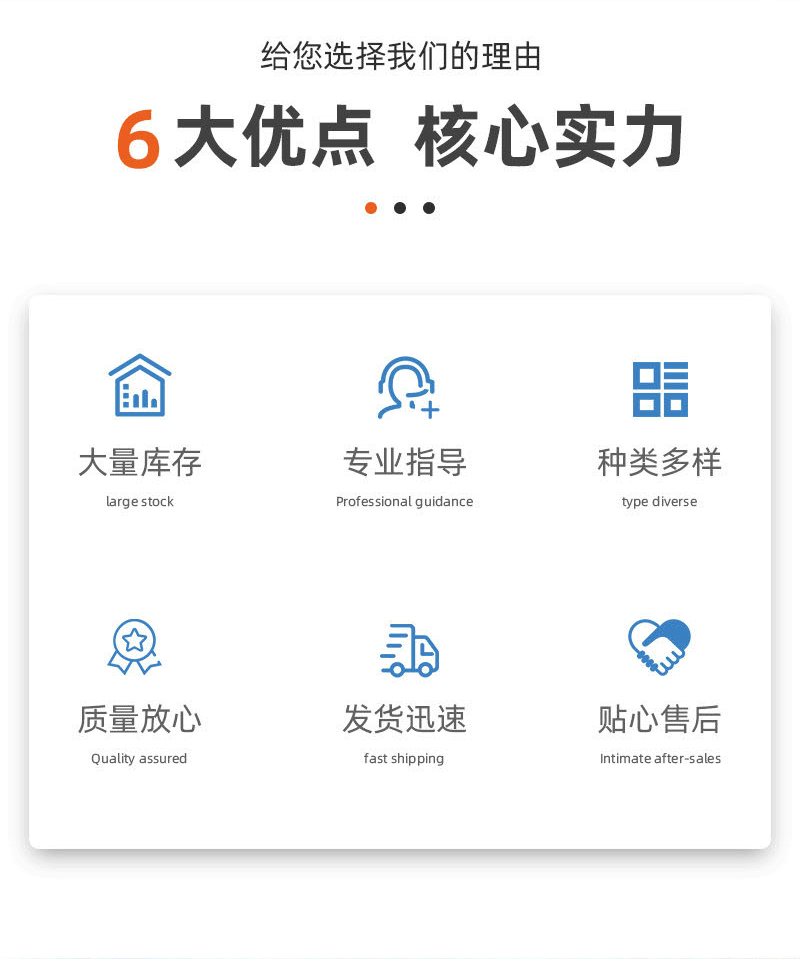 给您选择我们的理由

6大优点 核心实力

大量库存
large stock

专业指导
Professional guidance

种类多样
type diverse

质量放心
Quality assured

发货迅速
fast shipping

贴心售后
Intimate after-sales