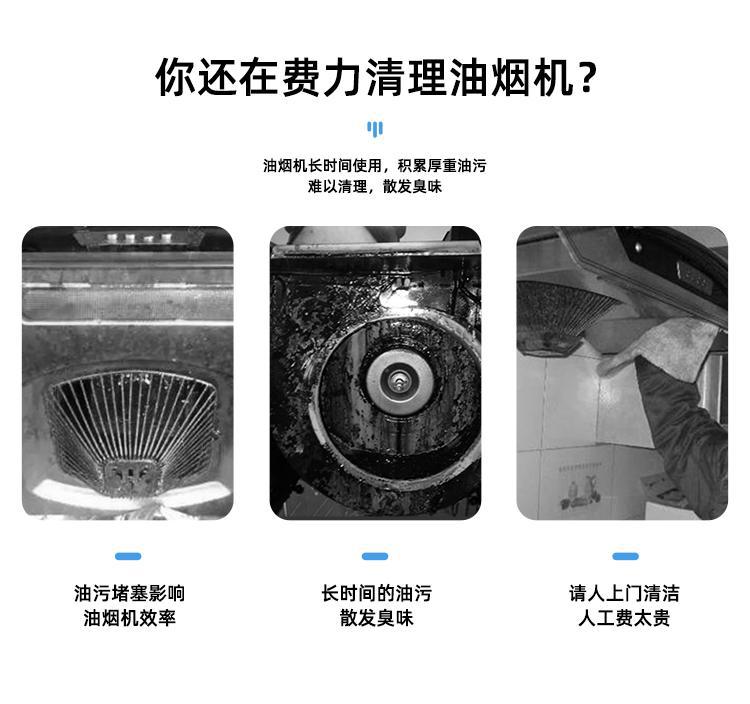 你还在费力清理油烟机？

油烟机长时间使用，积累厚重油污
难以清理，散发臭味

油污堵塞影响
油烟机效率

长时间的油污
散发臭味

请人上门清洁
人工费太贵