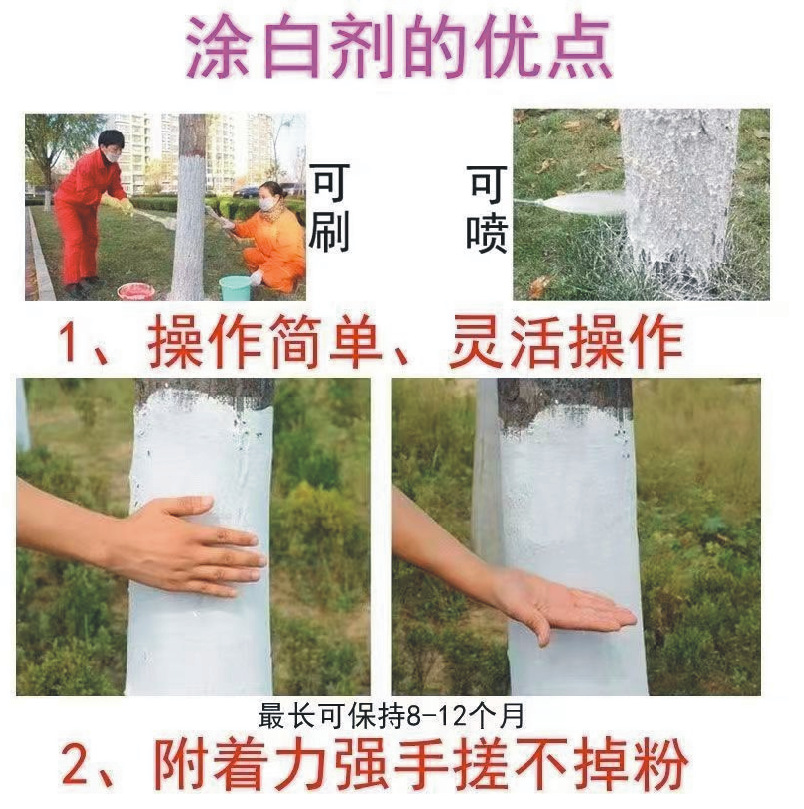 涂白剂的优点

可刷

可喷

1、操作简单、灵活操作

最长可保持8-12个月

2、附着力强手搓不掉粉