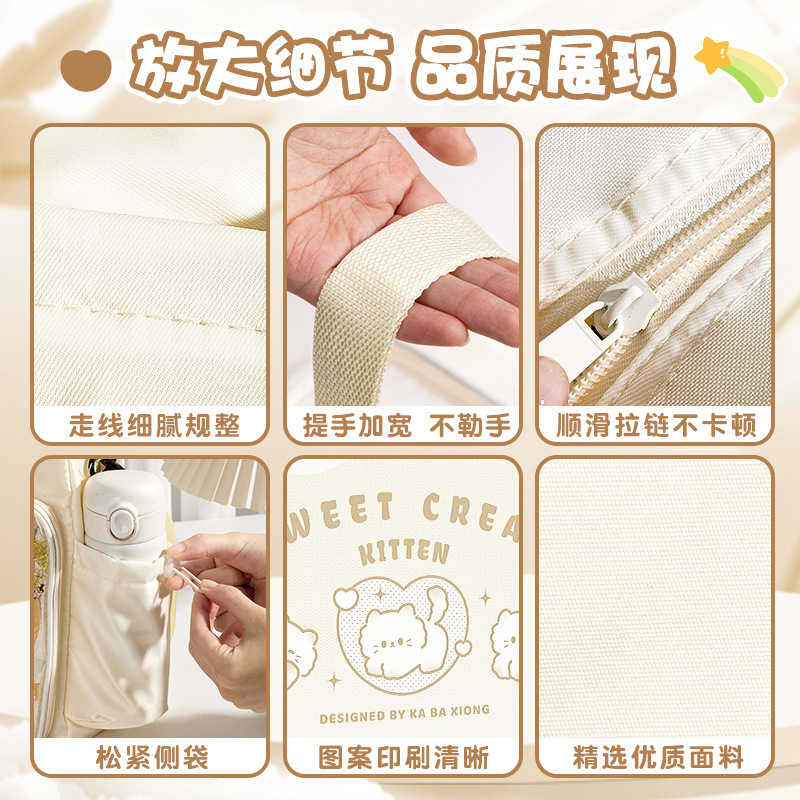 放大细节 品质展现

走线细腻规整

提手加宽 不勒手

顺滑拉链不卡顿

松紧侧袋

WEET CREA
KITTEN
DESIGNED BY KA BA XIONG

图案印刷清晰

精选优质面料