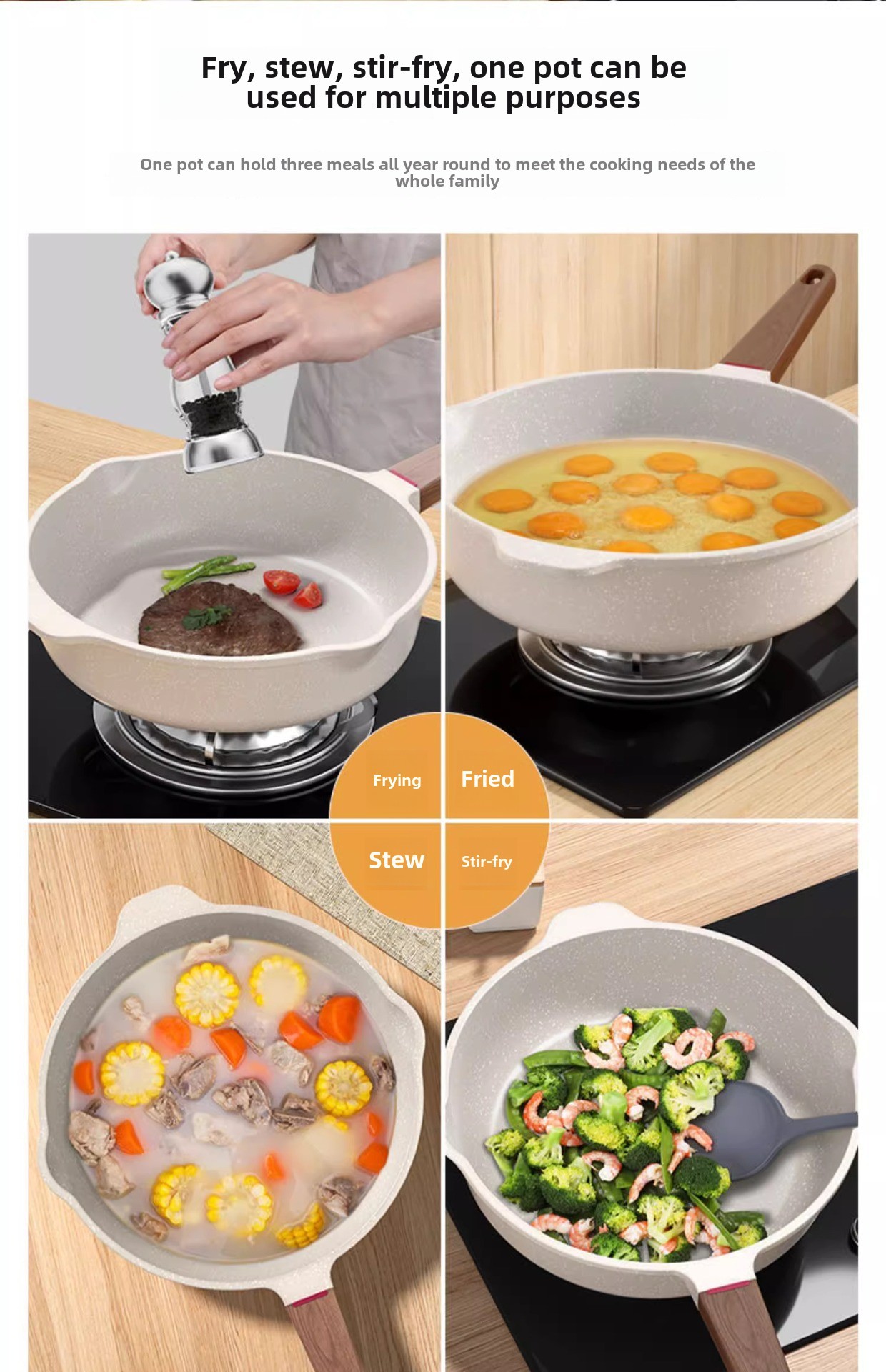 Fry, stew, stir-fry, one pot can be used for multiple purposes

One pot can hold three meals all year round to meet the cooking needs of the whole family

Frying

Fried

Stew

Stir-fry