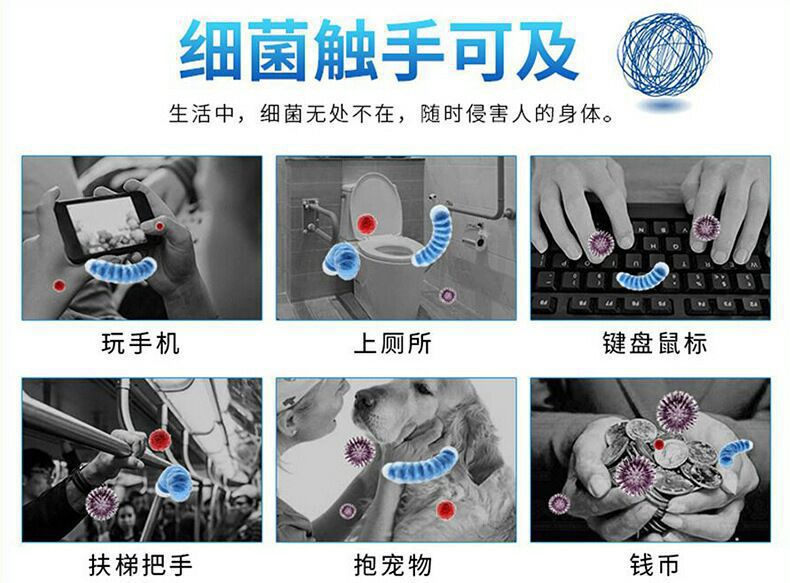 细菌触手可及

生活中，细菌无处不在，随时侵害人的身体。

玩手机

上厕所

键盘鼠标

扶梯把手

抱宠物

钱币