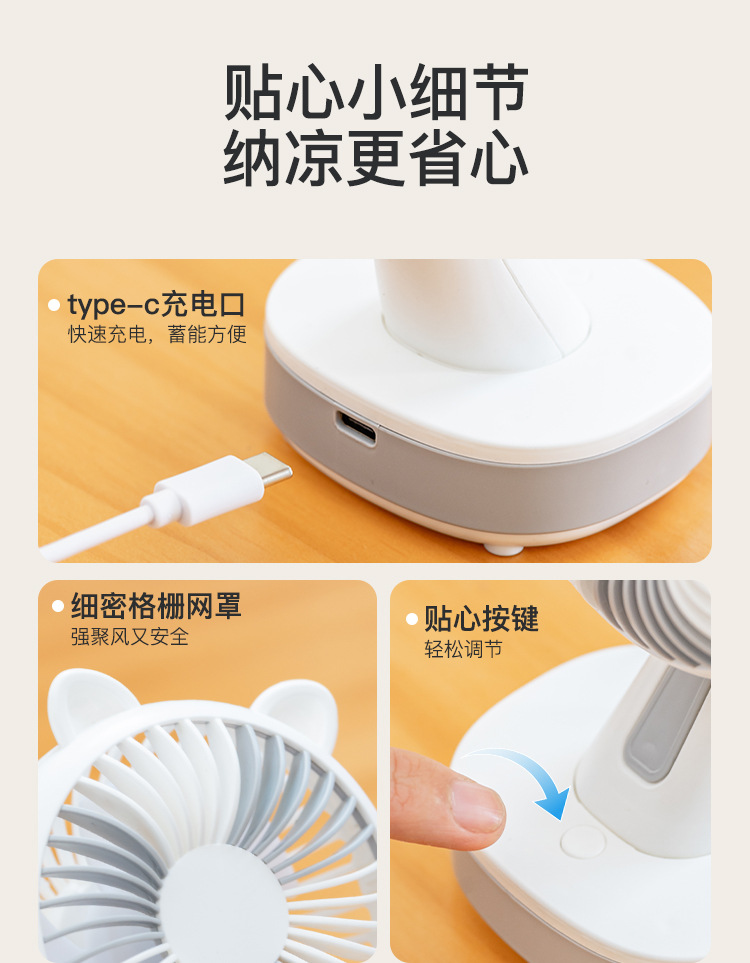 贴心小细节
纳凉更省心

type-c充电口
快速充电，蓄能方便

细密格栅网罩
强聚风又安全

贴心按键
轻松调节