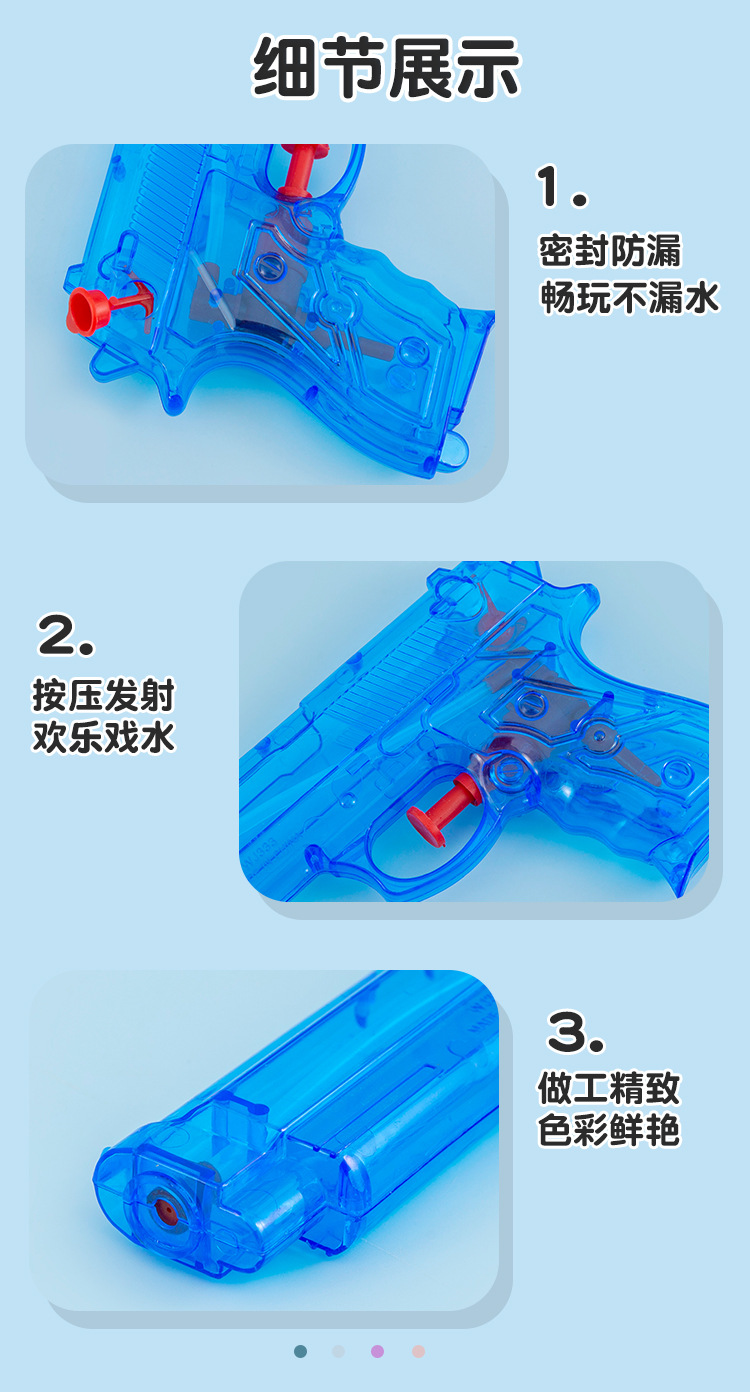 细节展示

1.
密封防漏
畅玩不漏水

2.
按压发射
欢乐戏水

3.
做工精致
色彩鲜艳