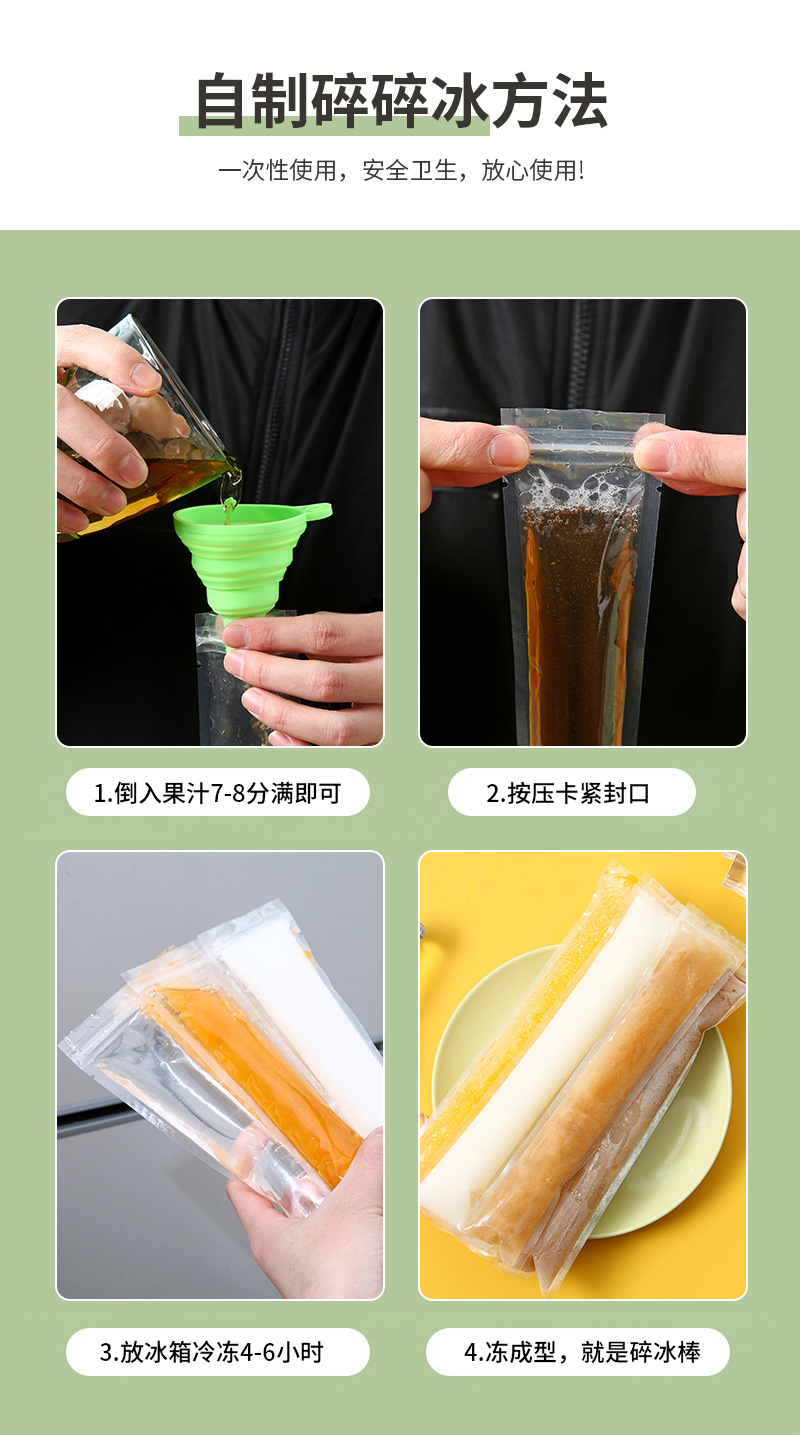 自制碎碎冰方法

一次性使用，安全卫生，放心使用!

1.倒入果汁7-8分满即可

2.按压卡紧封口

3.放冰箱冷冻4-6小时

4.冻成型，就是碎冰棒