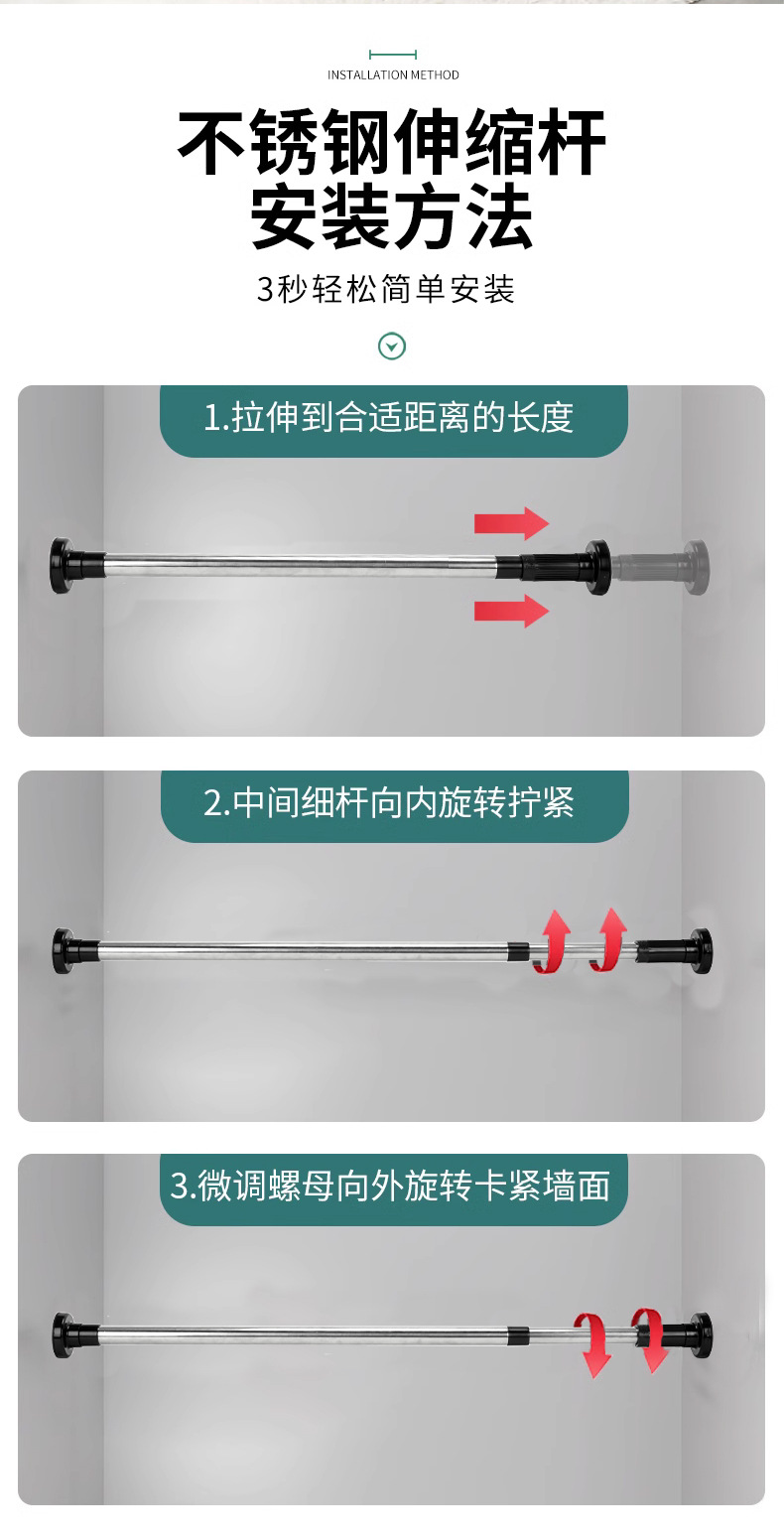 INSTALLATION METHOD

不锈钢伸缩杆
安装方法

3秒轻松简单安装

1.拉伸到合适距离的长度

2.中间细杆向内旋转拧紧

3.微调螺母向外旋转卡紧墙面