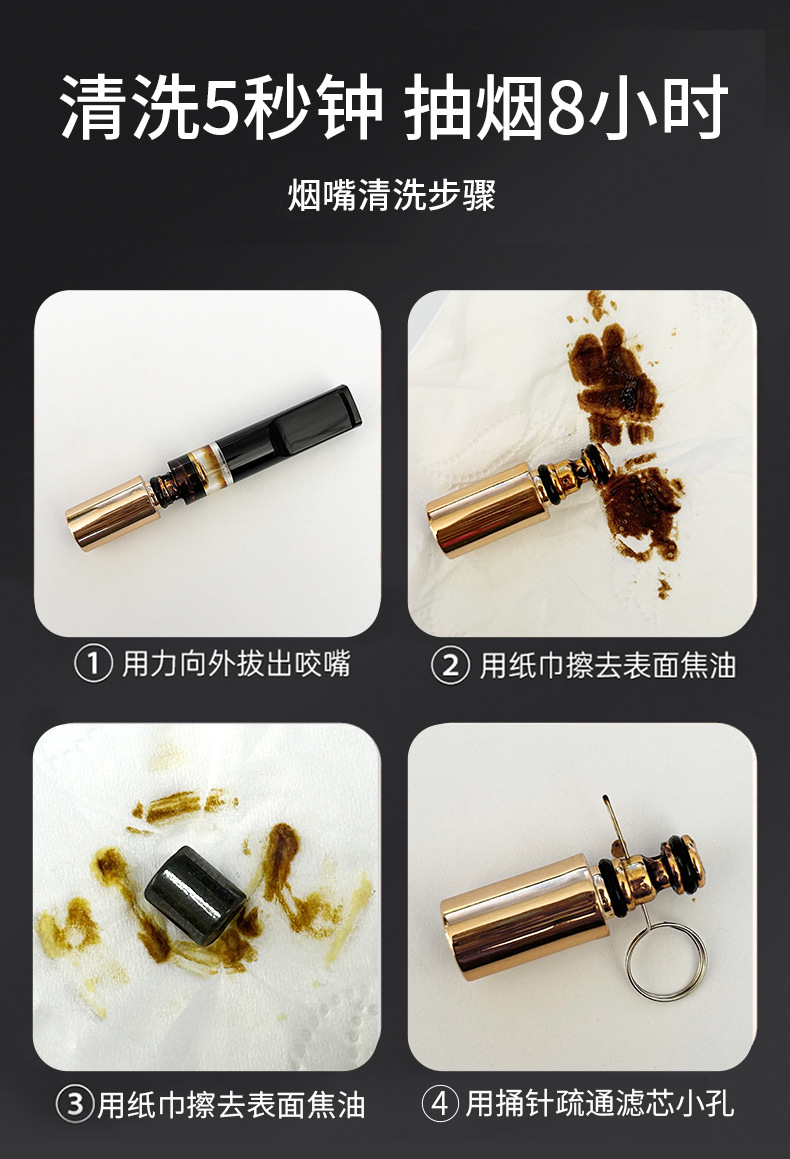 清洗5秒钟 抽烟8小时

烟嘴清洗步骤

① 用力向外拔出咬嘴

② 用纸巾擦去表面焦油

③ 用纸巾擦去表面焦油

④ 用捅针疏通滤芯小孔