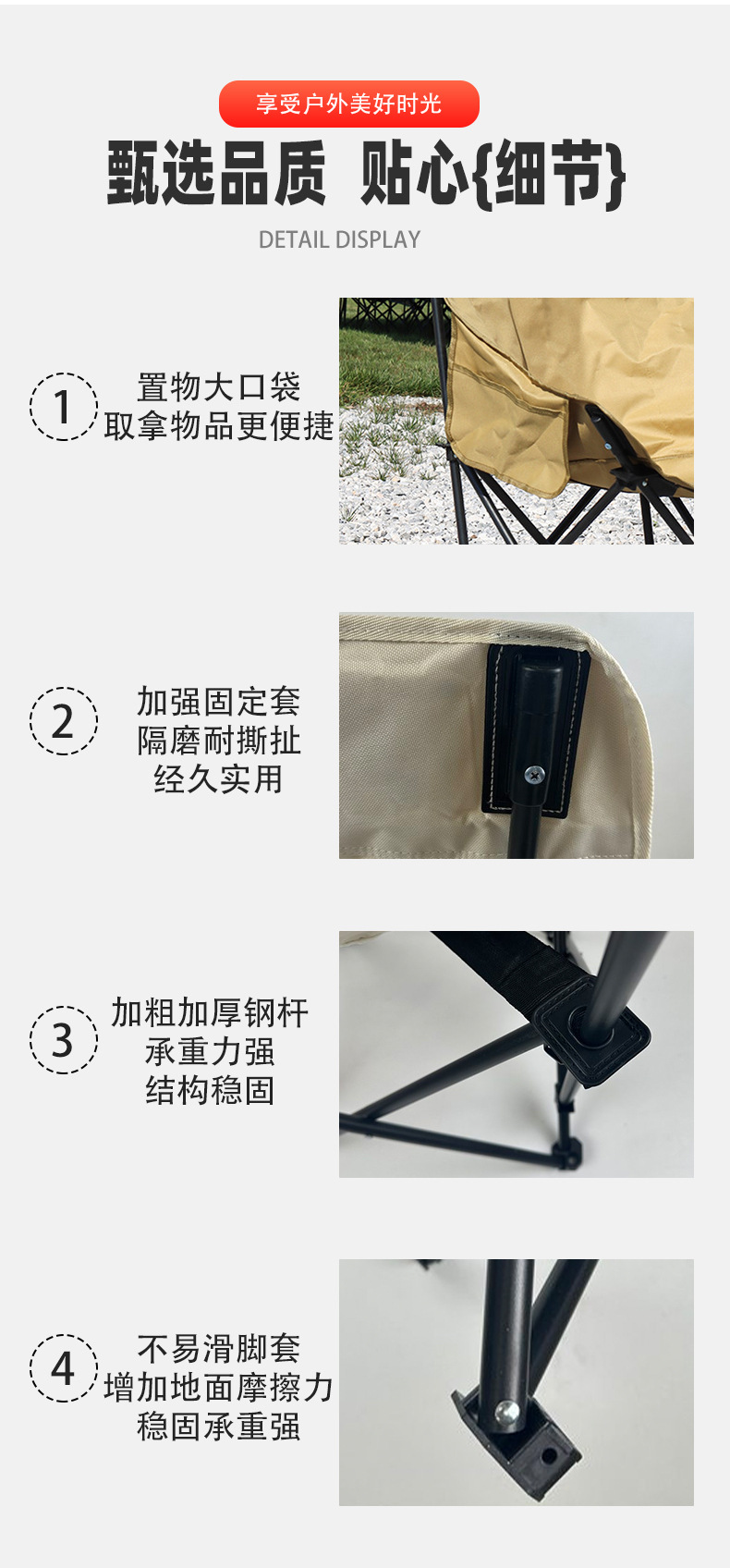 享受户外美好时光

甄选品质 贴心{细节}

DETAIL DISPLAY

1
置物大口袋
取拿物品更便捷

2
加强固定套
隔磨耐撕扯
经久实用

3
加粗加厚钢杆
承重力强
结构稳固

4
不易滑脚套
增加地面摩擦力
稳固承重强