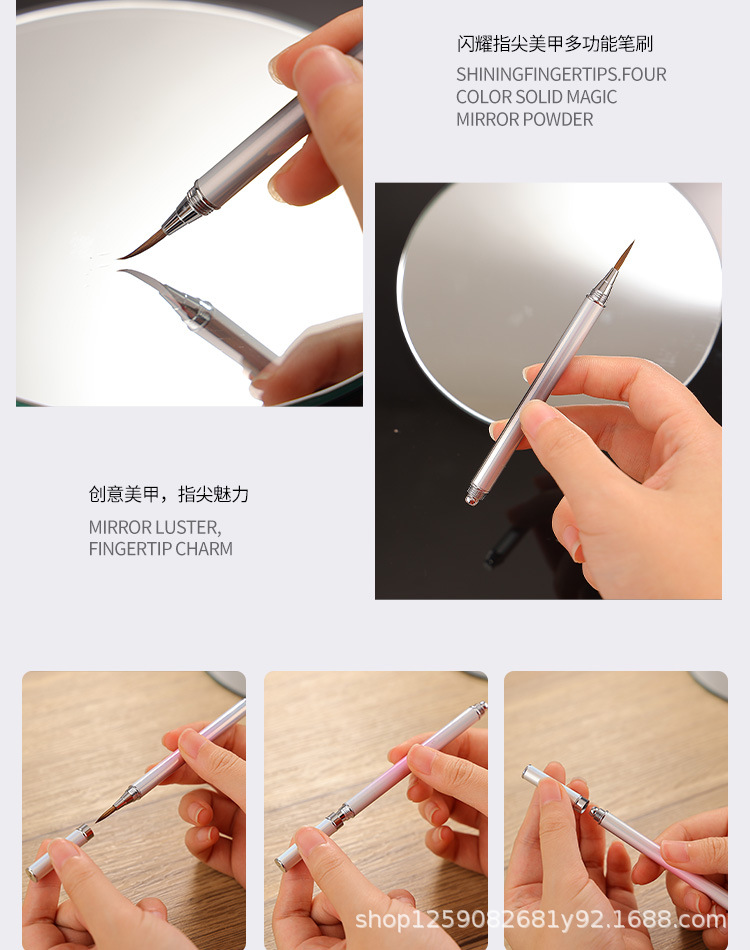 闪耀指尖美甲多功能笔刷

SHININGFINGERTIPS.FOUR COLOR SOLID MAGIC MIRROR POWDER

创意美甲，指尖魅力

MIRROR LUSTER, FINGERTIP CHARM

shop1259082681y92.1688.com