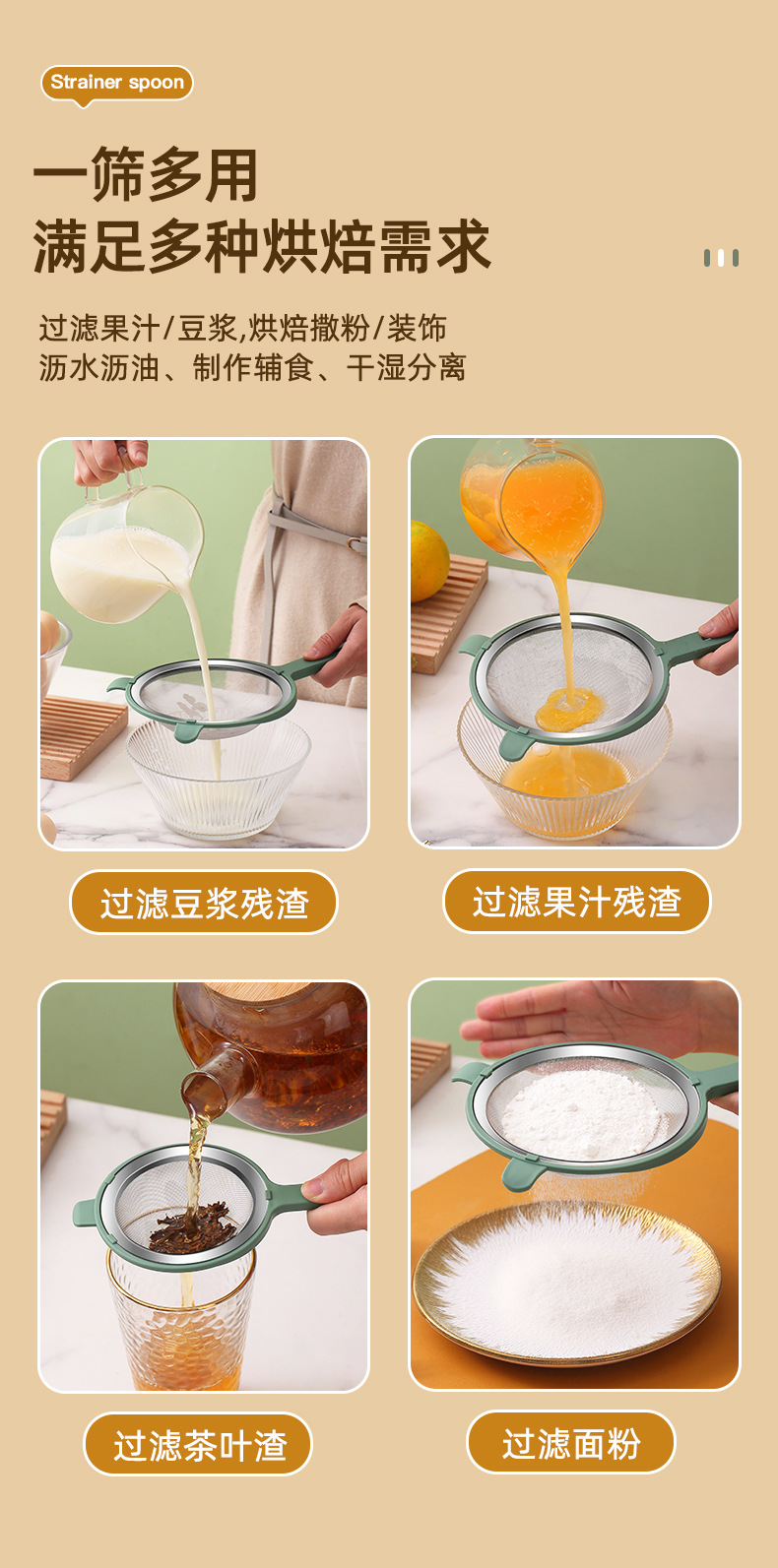 Strainer spoon

一筛多用
满足多种烘焙需求

过滤果汁/豆浆,烘焙撒粉/装饰
沥水沥油、制作辅食、干湿分离

过滤豆浆残渣

过滤果汁残渣

过滤茶叶渣

过滤面粉