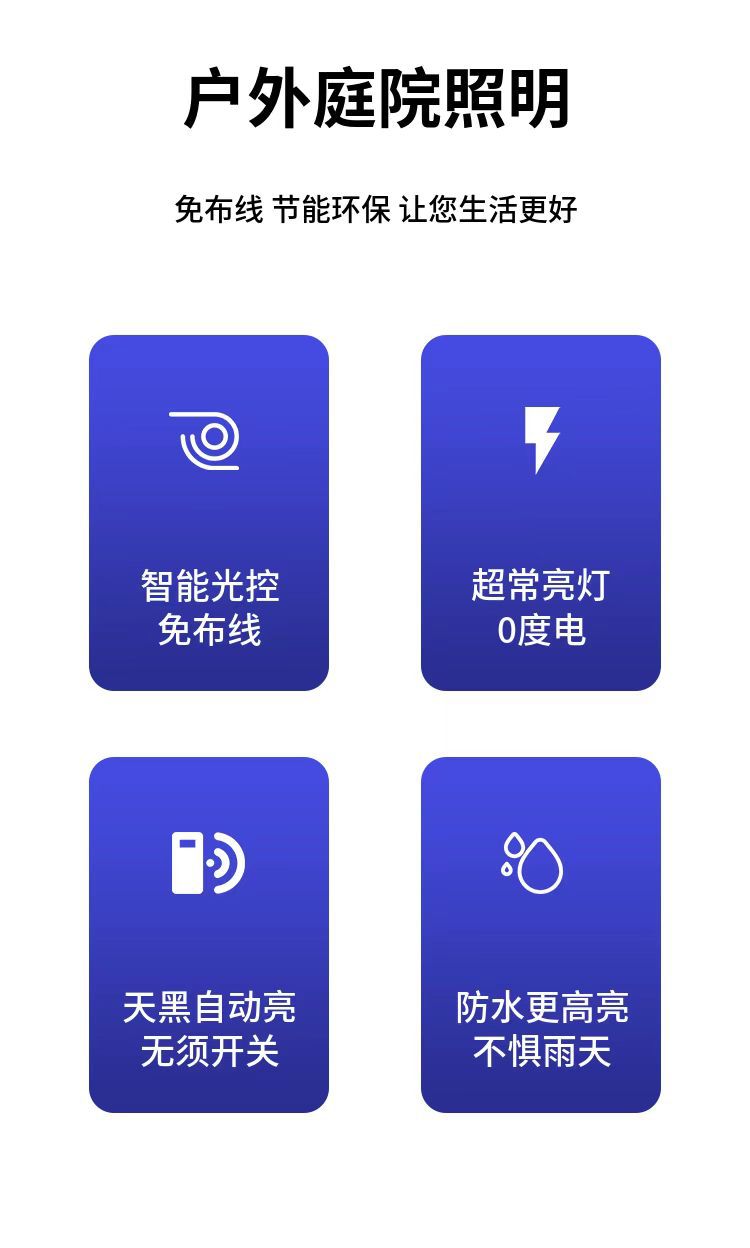 户外庭院照明

免布线 节能环保 让您生活更好

智能光控
免布线

超常亮灯
0度电

天黑自动亮
无须开关

防水更高亮
不惧雨天