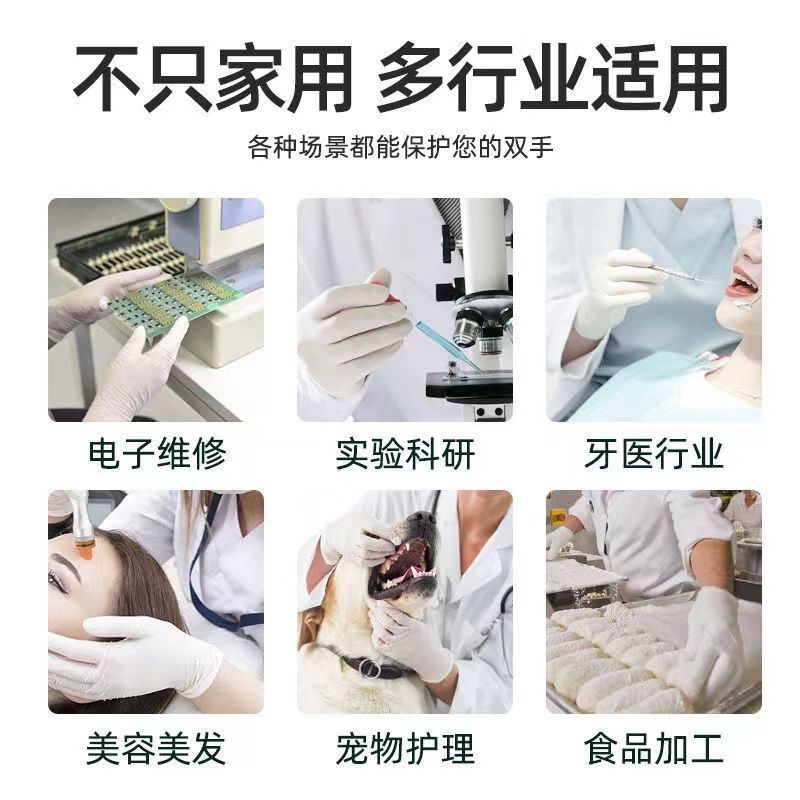 不只家用 多行业适用

各种场景都能保护您的双手

电子维修

实验科研

牙医行业

美容美发

宠物护理

食品加工