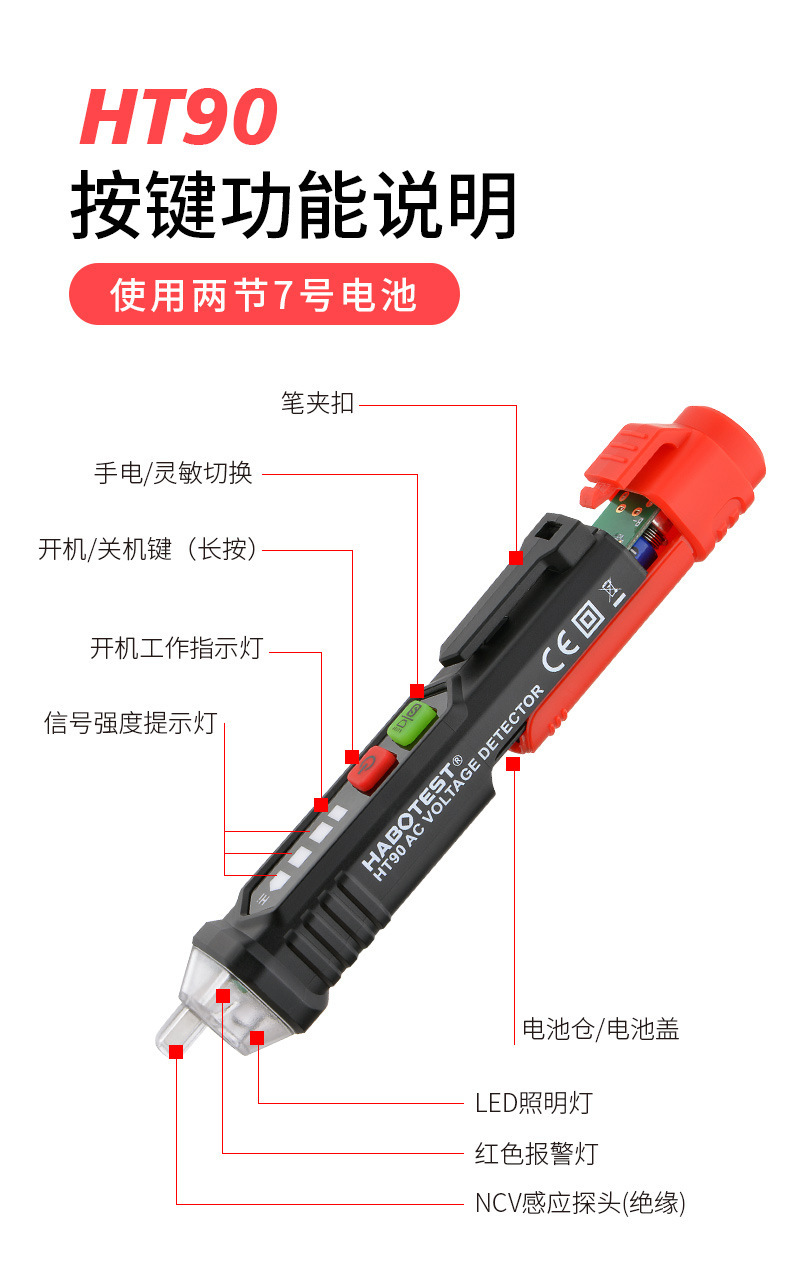 HT90
按键功能说明

使用两节7号电池

笔夹扣

手电/灵敏切换

开机/关机键（长按）

开机工作指示灯

信号强度提示灯

HABOTEST®
HT90 AC VOLTAGE DETECTOR

CE

电池仓/电池盖

LED照明灯

红色报警灯

NCV感应探头(绝缘)