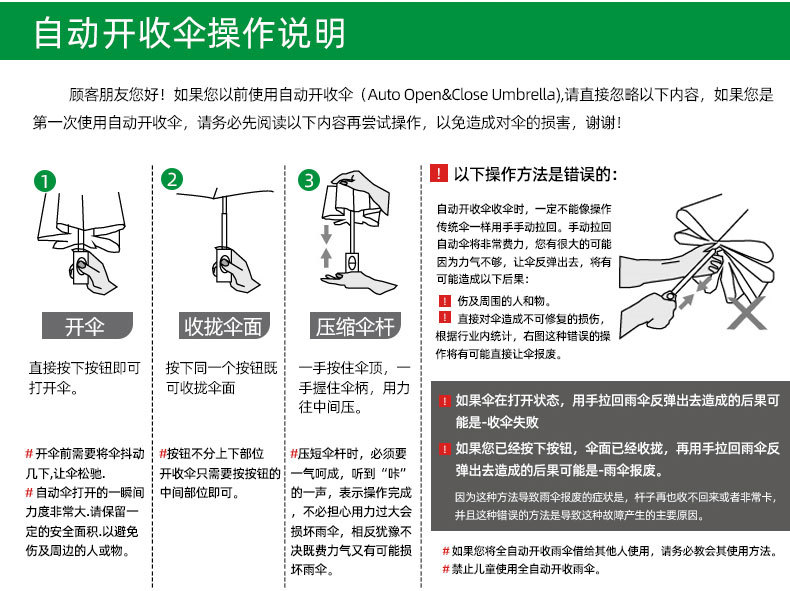 自动开收伞操作说明

顾客朋友您好！如果您以前使用自动开收伞（Auto Open&Close Umbrella),请直接忽略以下内容，如果您是第一次使用自动开收伞，请务必先阅读以下内容再尝试操作，以免造成对伞的损害，谢谢！

1

开伞

直接按下按钮即可打开伞。

#开伞前需要将伞抖动几下,让伞松驰.
#自动伞打开的一瞬间力度非常大.请保留一定的安全面积.以避免伤及周边的人或物。

2

收拢伞面

按下同一个按钮既可收拢伞面

#按钮不分上下部位开收伞只需要按按钮的中间部位即可。

3

压缩伞杆

一手按住伞顶，一手握住伞柄，用力往中间压。

#压短伞杆时，必须要一气呵成，听到“咔”的一声，表示操作完成，不必担心用力过大会损坏雨伞，相反犹豫不决既费力气又有可能损坏雨伞。

! 以下操作方法是错误的:

自动开收伞收伞时，一定不能像操作传统伞一样用手手动拉回。手动拉回自动伞将非常费力，您有很大的可能因为力气不够，让伞反弹出去，将有可能造成以下后果：
! 伤及周围的人和物。
! 直接对伞造成不可修复的损伤，根据行业内统计，右图这种错误的操作将有可能直接让伞报废。

! 如果伞在打开状态，用手拉回雨伞反弹出去造成的后果可能是-收伞失败
! 如果您已经按下按钮，伞面已经收拢，再用手拉回雨伞反弹出去造成的后果可能是-雨伞报废。
因为这种方法导致雨伞报废的症状是，杆子再也收不回来或者非常卡，并且这种错误的方法是导致这种故障产生的主要原因。

#如果您将全自动开收雨伞借给其他人使用，请务必教会其使用方法。
#禁止儿童使用全自动开收雨伞。