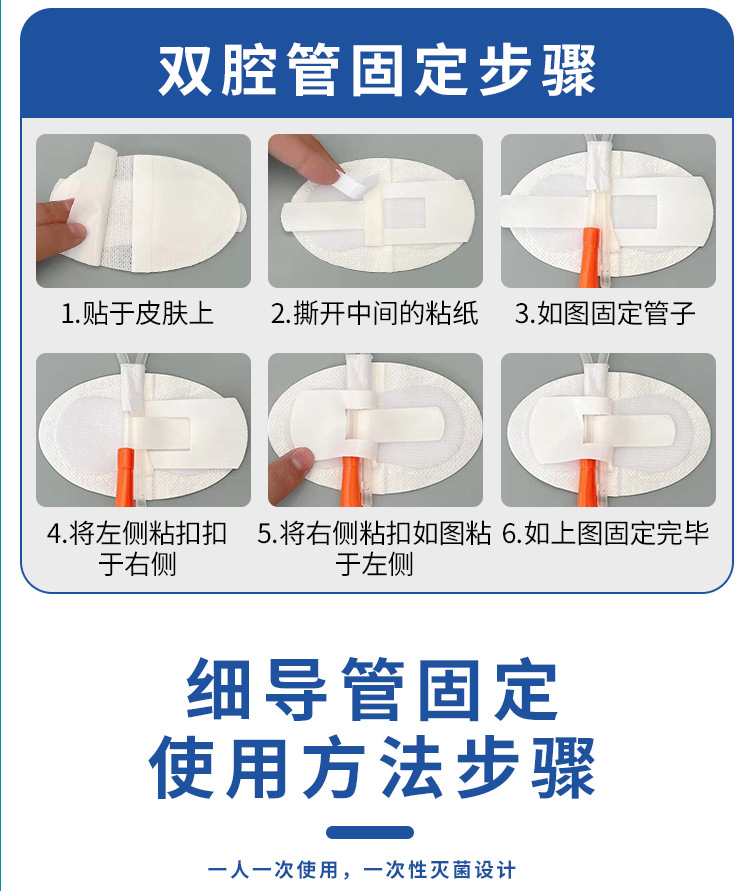 双腔管固定步骤

1.贴于皮肤上

2.撕开中间的粘纸

3.如图固定管子

4.将左侧粘扣扣于右侧

5.将右侧粘扣如图粘于左侧

6.如上图固定完毕

细导管固定
使用方法步骤

一人一次使用，一次性灭菌设计