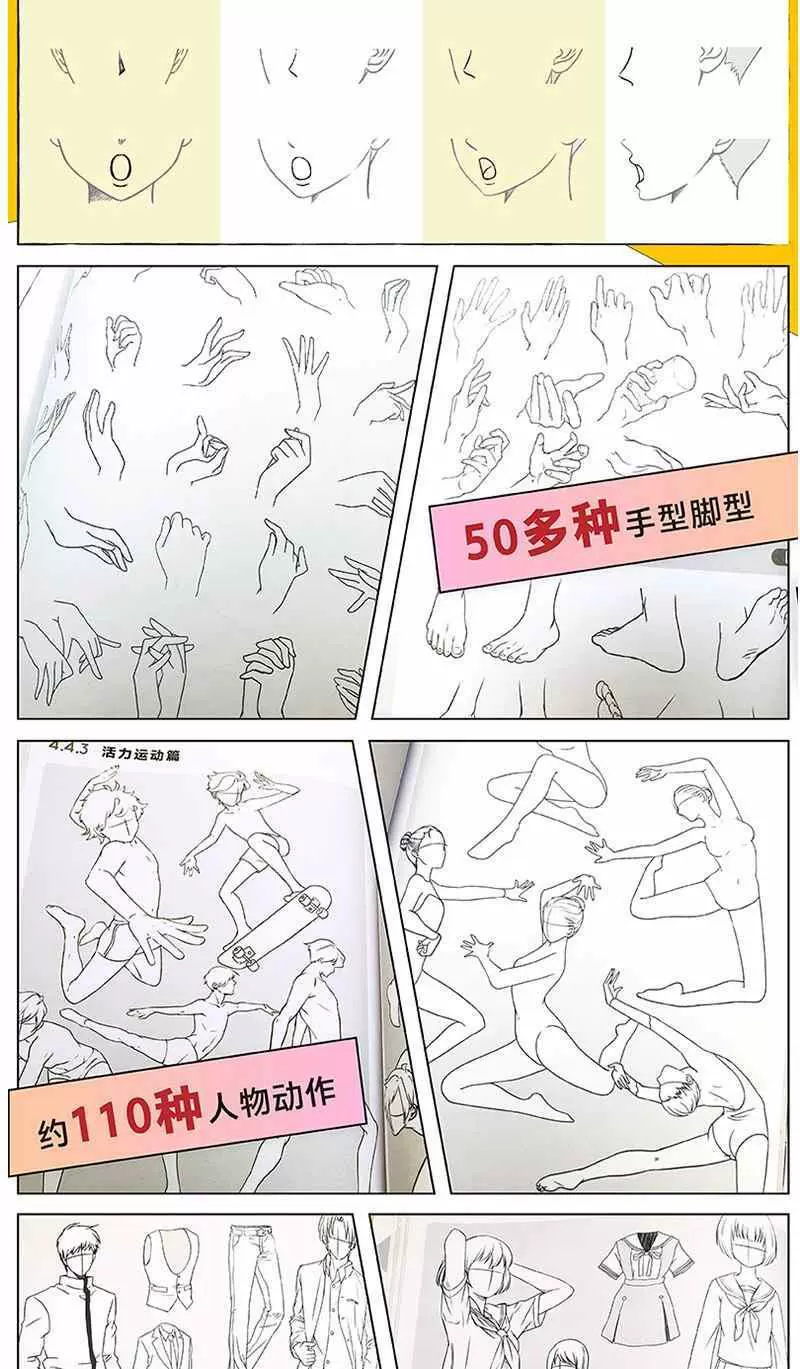 50多种手型脚型

4.4.3 活力运动篇

约110种人物动作