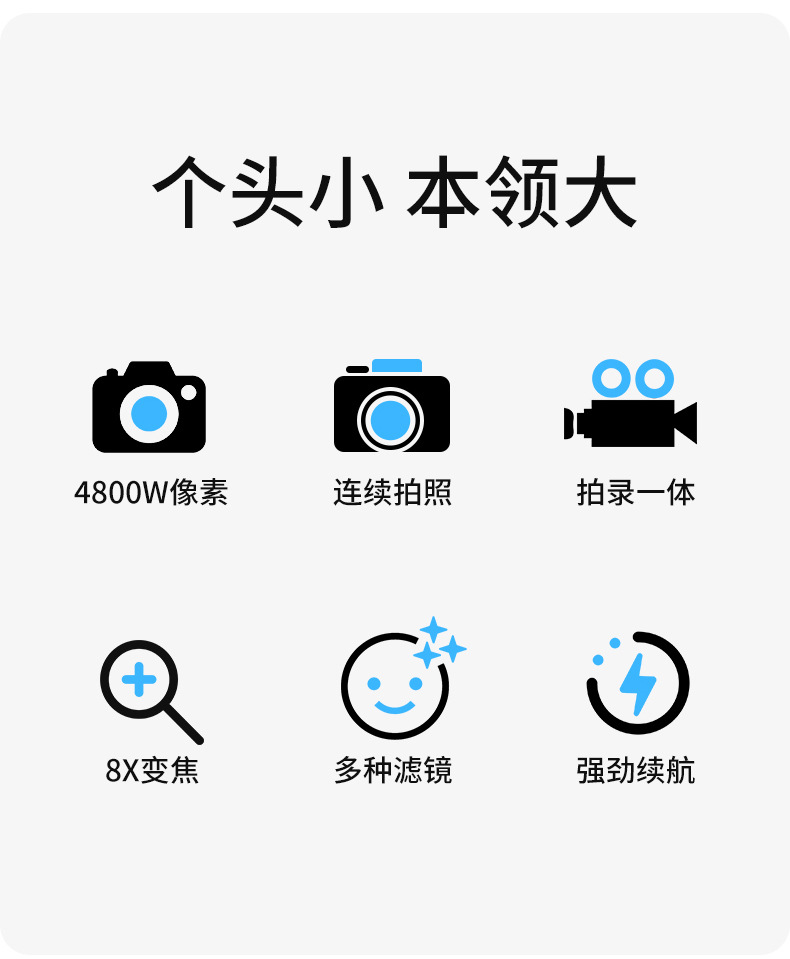 个头小 本领大

4800W像素

连续拍照

拍录一体

8X变焦

多种滤镜

强劲续航