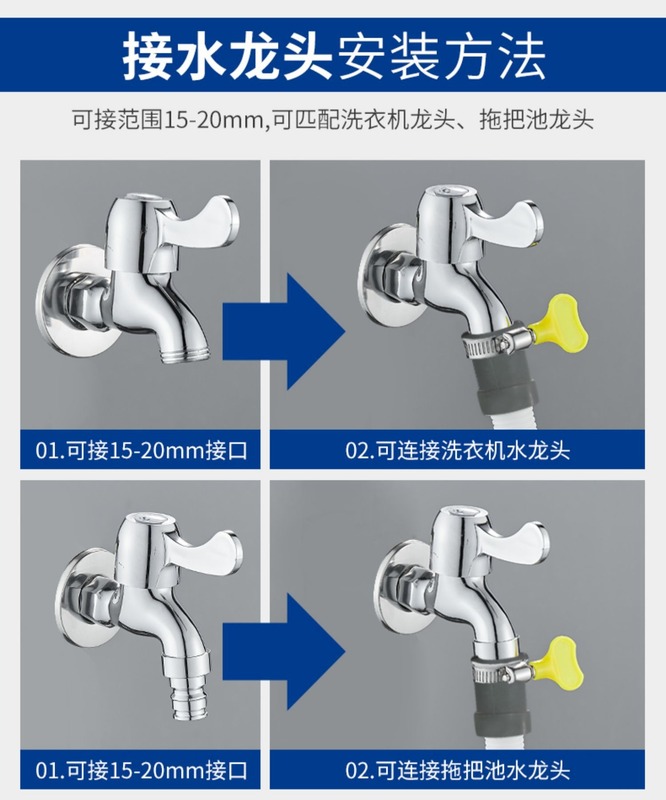 接水龙头安装方法

可接范围15-20mm,可匹配洗衣机龙头、拖把池龙头

01.可接15-20mm接口

02.可连接洗衣机水龙头

01.可接15-20mm接口

02.可连接拖把池水龙头