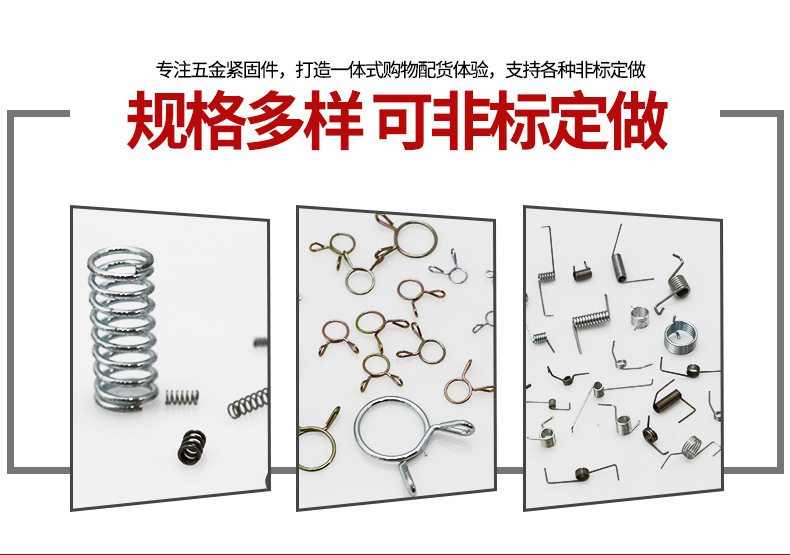 专注五金紧固件，打造一体式购物配货体验，支持各种非标定做

规格多样 可非标定做