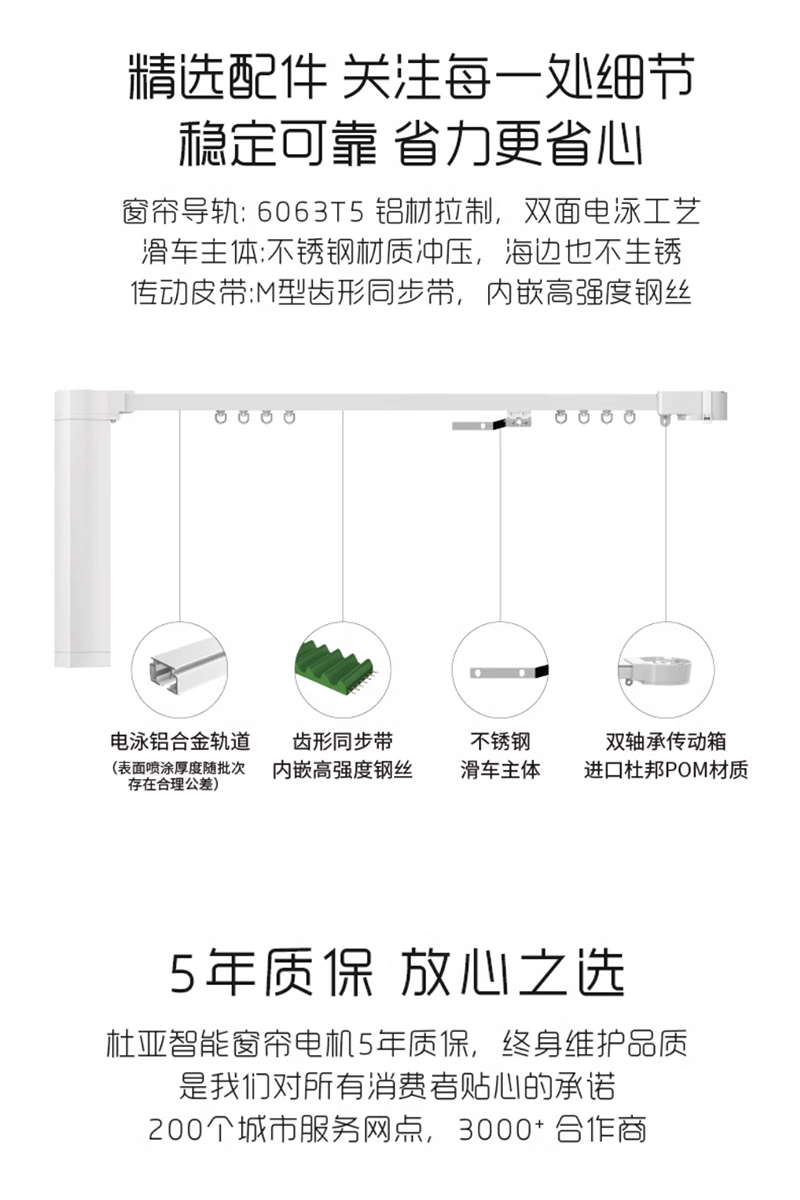 精选配件 关注每一处细节
稳定可靠 省力更省心

窗帘导轨: 6063T5 铝材拉制，双面电泳工艺
滑车主体:不锈钢材质冲压，海边也不生锈
传动皮带:M型齿形同步带，内嵌高强度钢丝

电泳铝合金轨道
(表面喷涂厚度随批次存在合理公差)

齿形同步带
内嵌高强度钢丝

不锈钢
滑车主体

双轴承传动箱
进口杜邦POM材质

5年质保 放心之选

杜亚智能窗帘电机5年质保，终身维护品质
是我们对所有消费者贴心的承诺
200个城市服务网点，3000+ 合作商