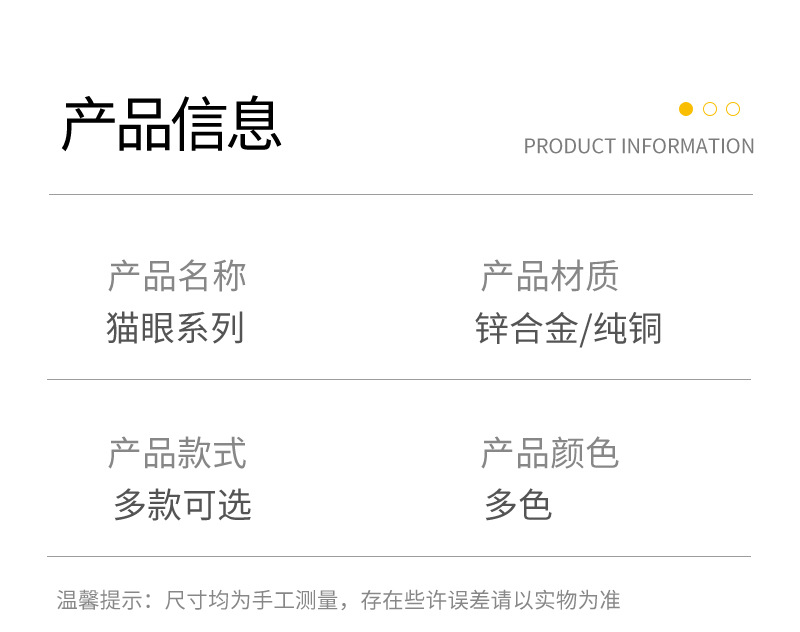 产品信息

PRODUCT INFORMATION

产品名称
猫眼系列

产品材质
锌合金/纯铜

产品款式
多款可选

产品颜色
多色

温馨提示：尺寸均为手工测量，存在些许误差请以实物为准