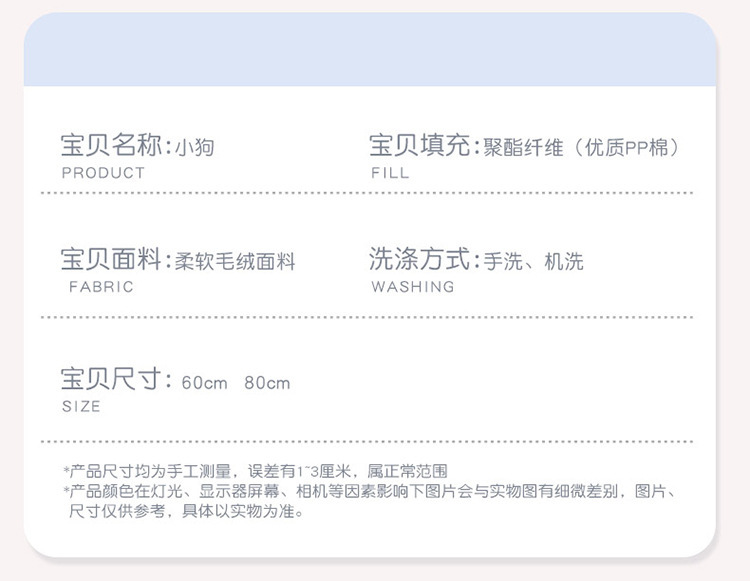 宝贝名称:小狗
PRODUCT

宝贝填充:聚酯纤维（优质PP棉）
FILL

宝贝面料:柔软毛绒面料
FABRIC

洗涤方式:手洗、机洗
WASHING

宝贝尺寸: 60cm 80cm
SIZE

*产品尺寸均为手工测量，误差有1~3厘米，属正常范围
*产品颜色在灯光、显示器屏幕、相机等因素影响下图片会与实物图有细微差别，图片、尺寸仅供参考，具体以实物为准。