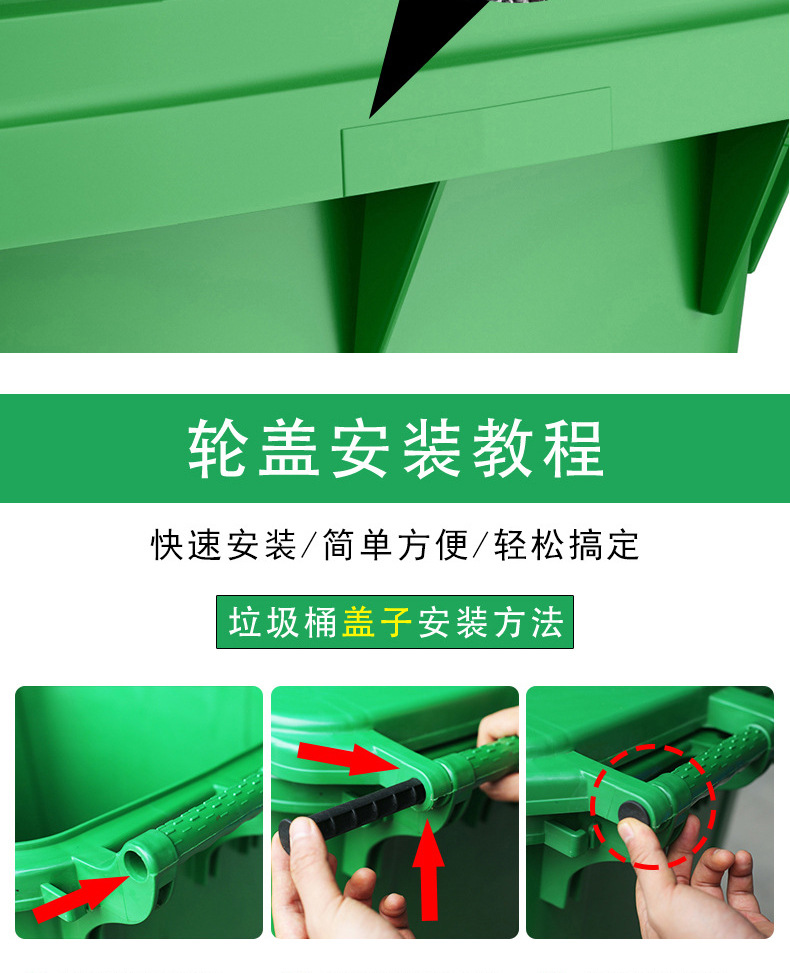 轮盖安装教程

快速安装/简单方便/轻松搞定

垃圾桶盖子安装方法