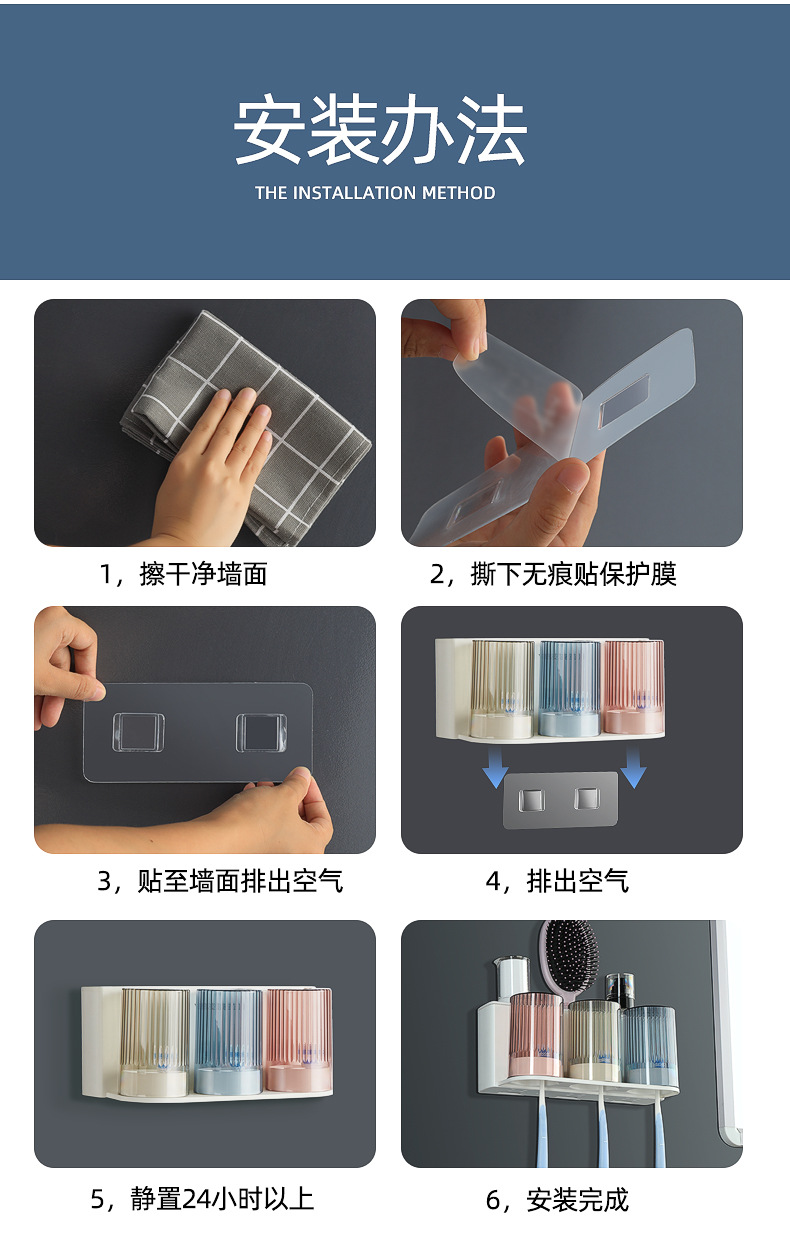 安装办法

THE INSTALLATION METHOD

1，擦干净墙面

2，撕下无痕贴保护膜

3，贴至墙面排出空气

4，排出空气

5，静置24小时以上

6，安装完成