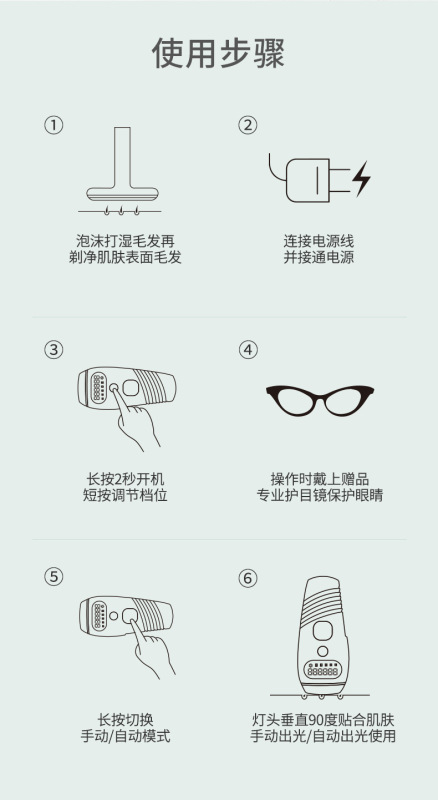 使用步骤

①

泡沫打湿毛发再
剃净肌肤表面毛发

②

连接电源线
并接通电源

③

长按2秒开机
短按调节档位

④

操作时戴上赠品
专业护目镜保护眼睛

⑤

长按切换
手动/自动模式

⑥

灯头垂直90度贴合肌肤
手动出光/自动出光使用