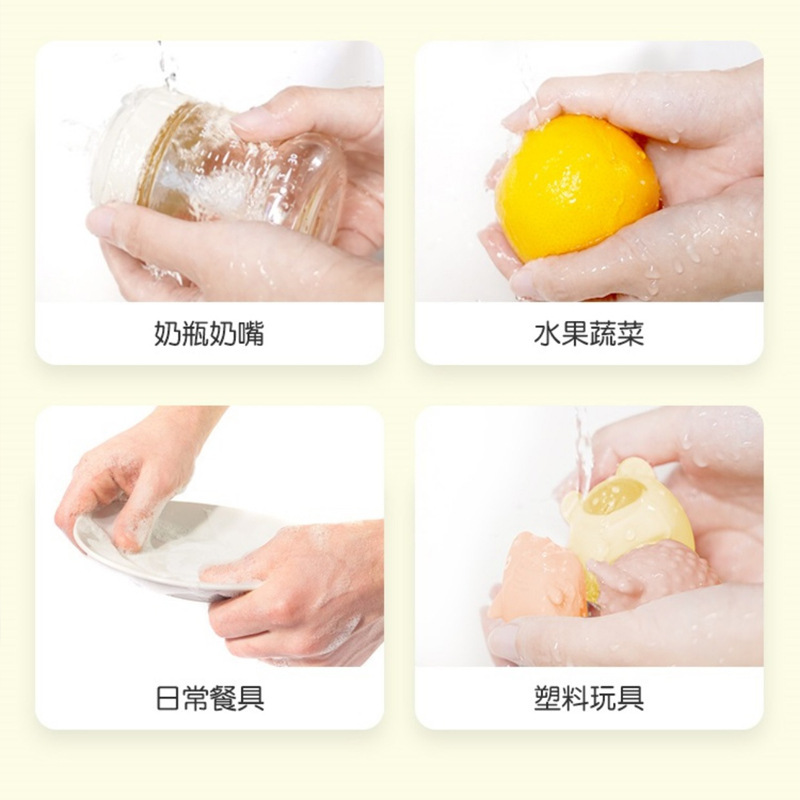 奶瓶奶嘴

水果蔬菜

日常餐具

塑料玩具