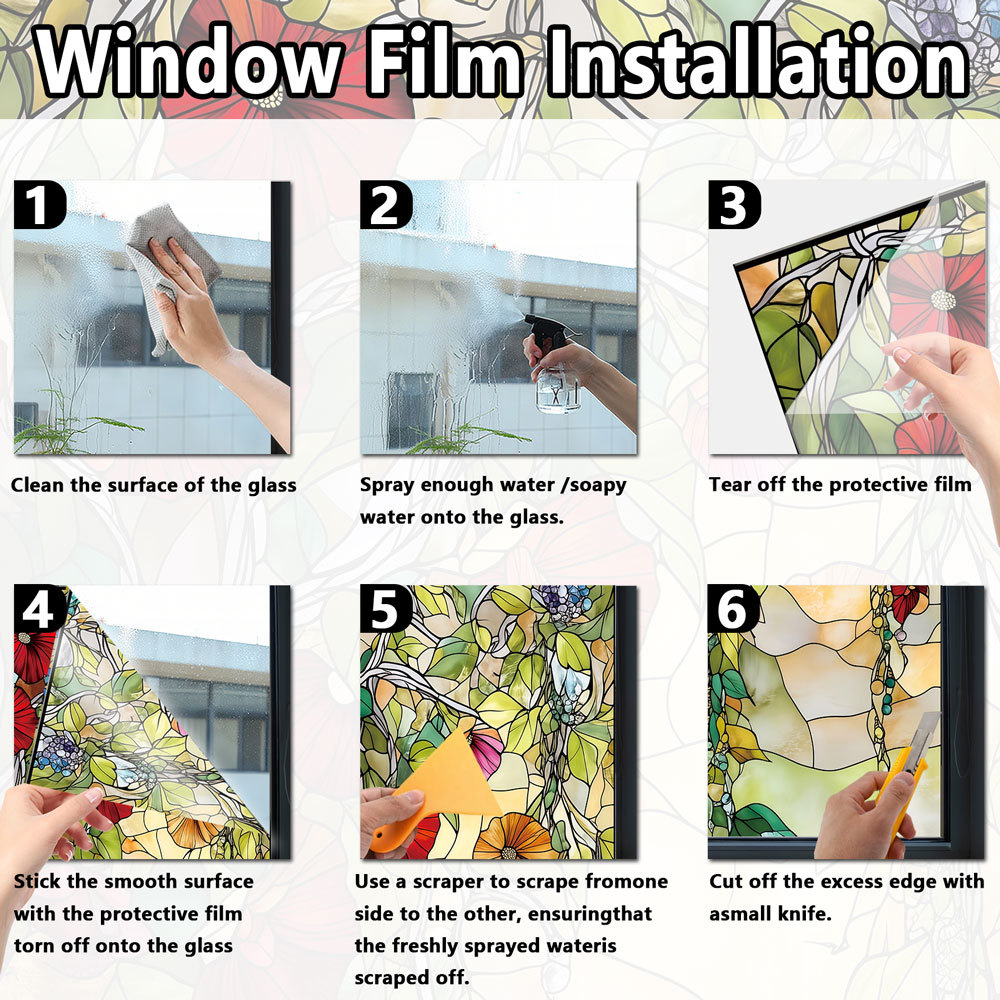 Window Film Installation

1
Clean the surface of the glass

2
Spray enough water /soapy water onto the glass.

3
Tear off the protective film

4
Stick the smooth surface with the protective film torn off onto the glass

5
Use a scraper to scrape fromone side to the other, ensuringthat the freshly sprayed wateris scraped off.

6
Cut off the excess edge with asmall knife.