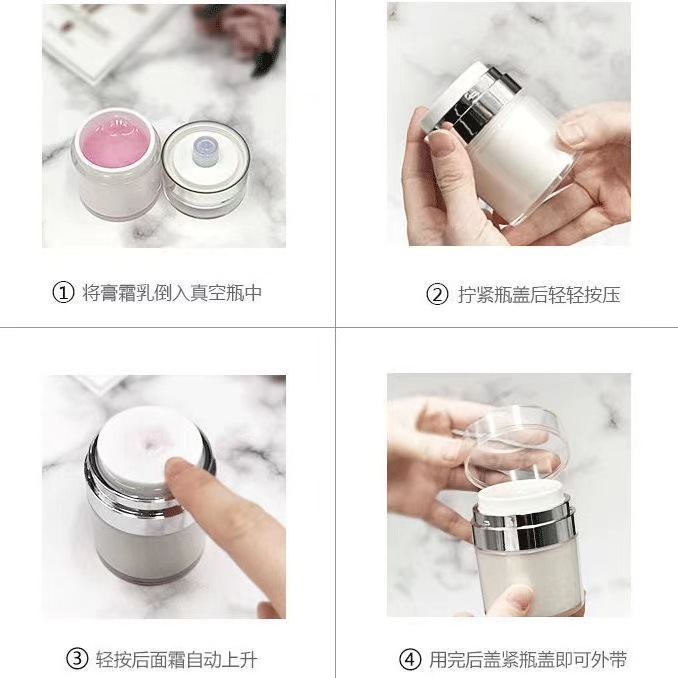 ① 将膏霜乳倒入真空瓶中

② 拧紧瓶盖后轻轻按压

③ 轻按后面霜自动上升

④ 用完后盖紧瓶盖即可外带