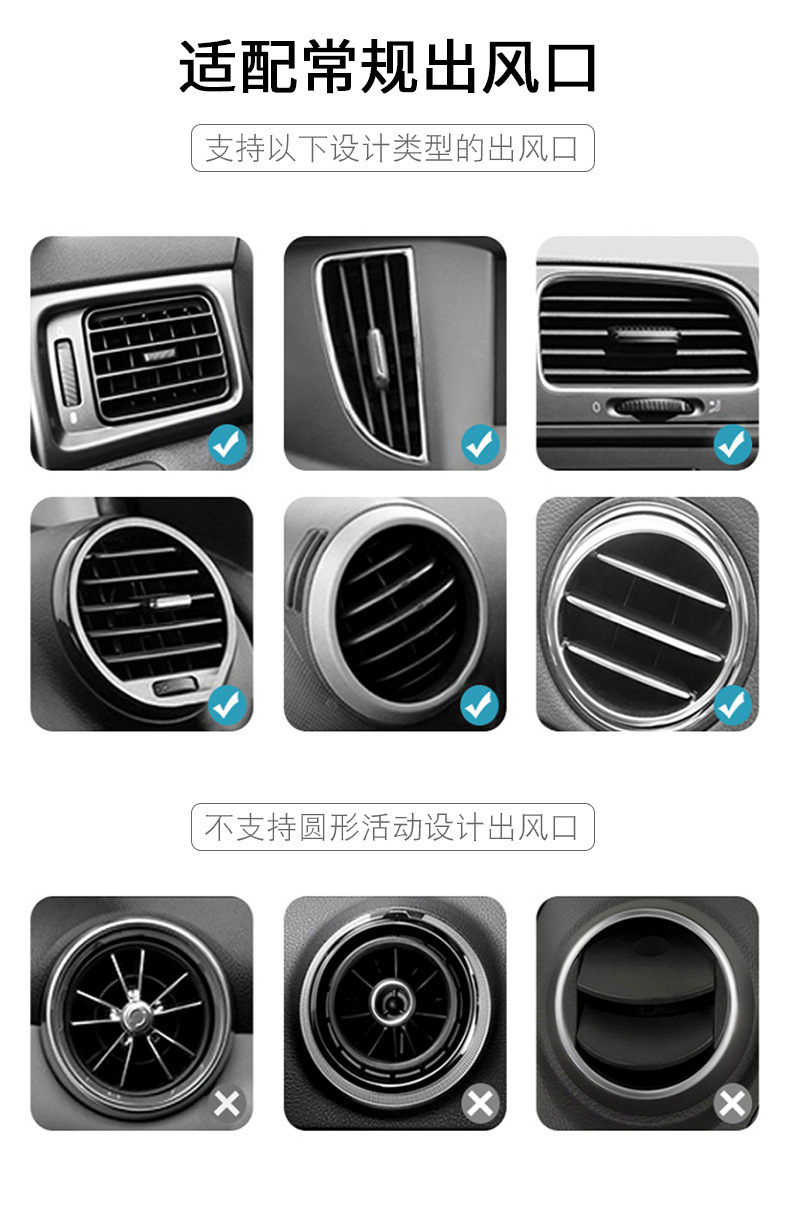 适配常规出风口

支持以下设计类型的出风口

不支持圆形活动设计出风口