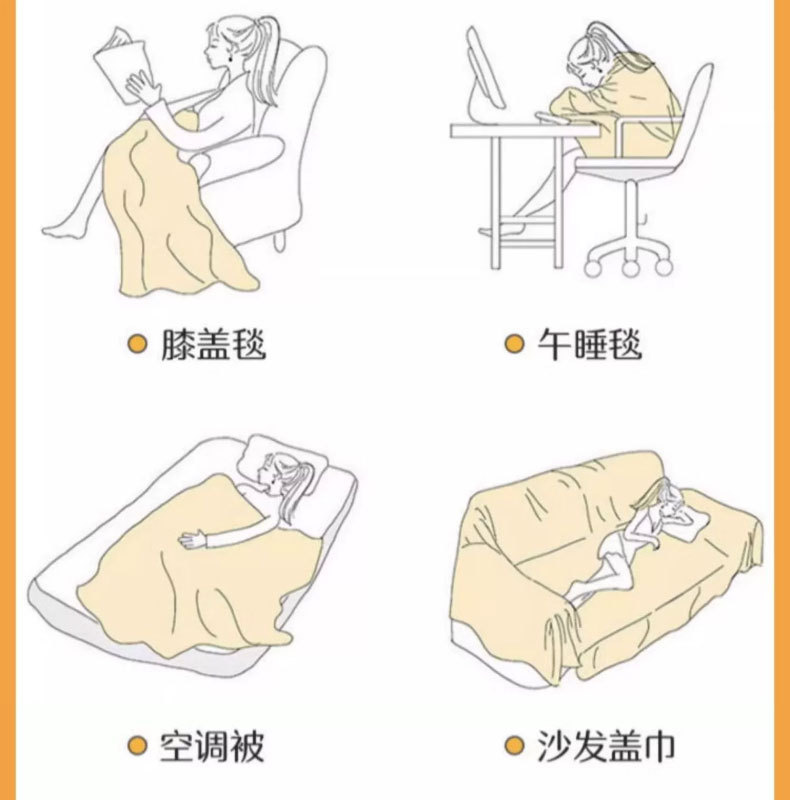 膝盖毯

午睡毯

空调被

沙发盖巾