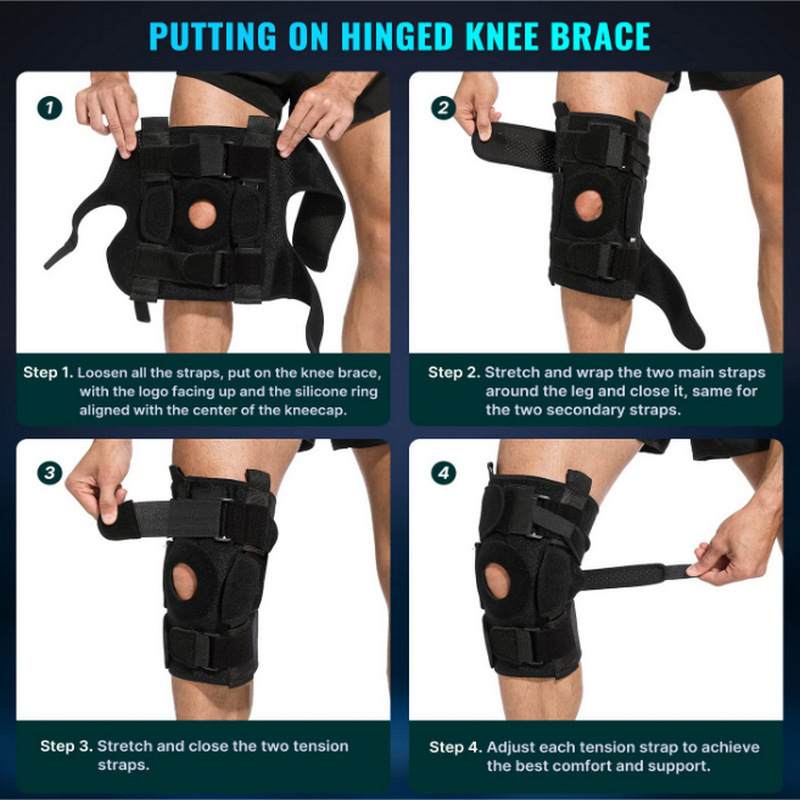 PUTTING ON HINGED KNEE BRACE

1

Step 1. Loosen all the straps, put on the knee brace, with the logo facing up and the silicone ring aligned with the center of the kneecap.

2

Step 2. Stretch and wrap the two main straps around the leg and close it, same for the two secondary straps.

3

Step 3. Stretch and close the two tension straps.

4

Step 4. Adjust each tension strap to achieve the best comfort and support.