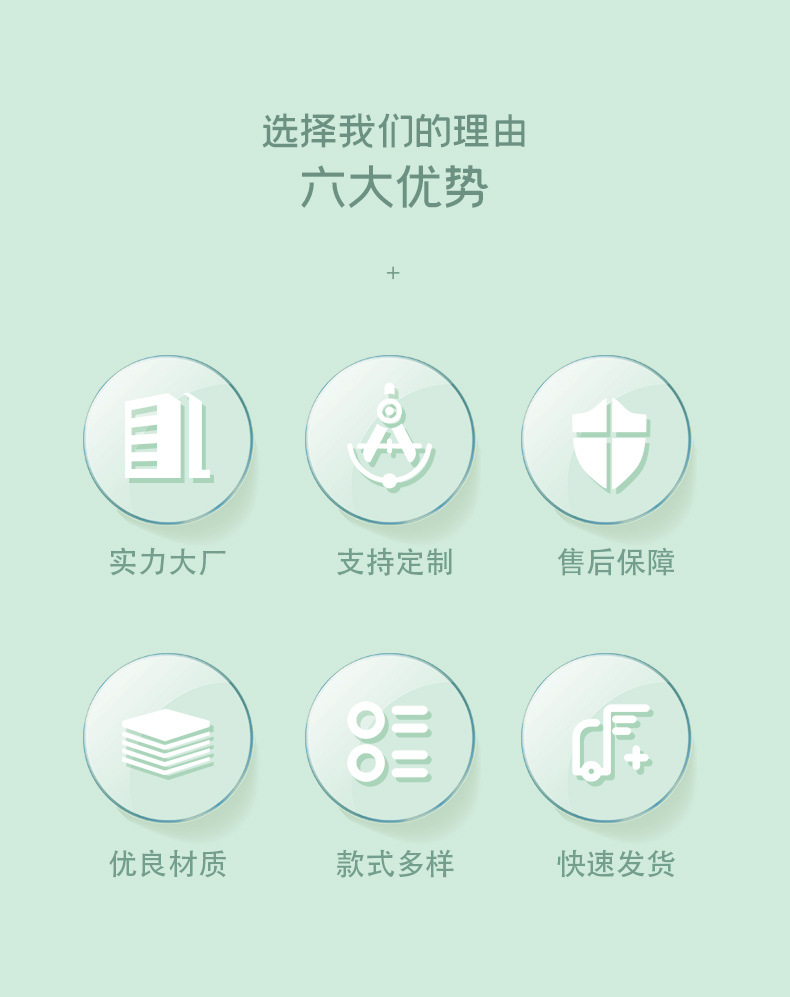 选择我们的理由
六大优势

+

实力大厂

支持定制

售后保障

优良材质

款式多样

快速发货