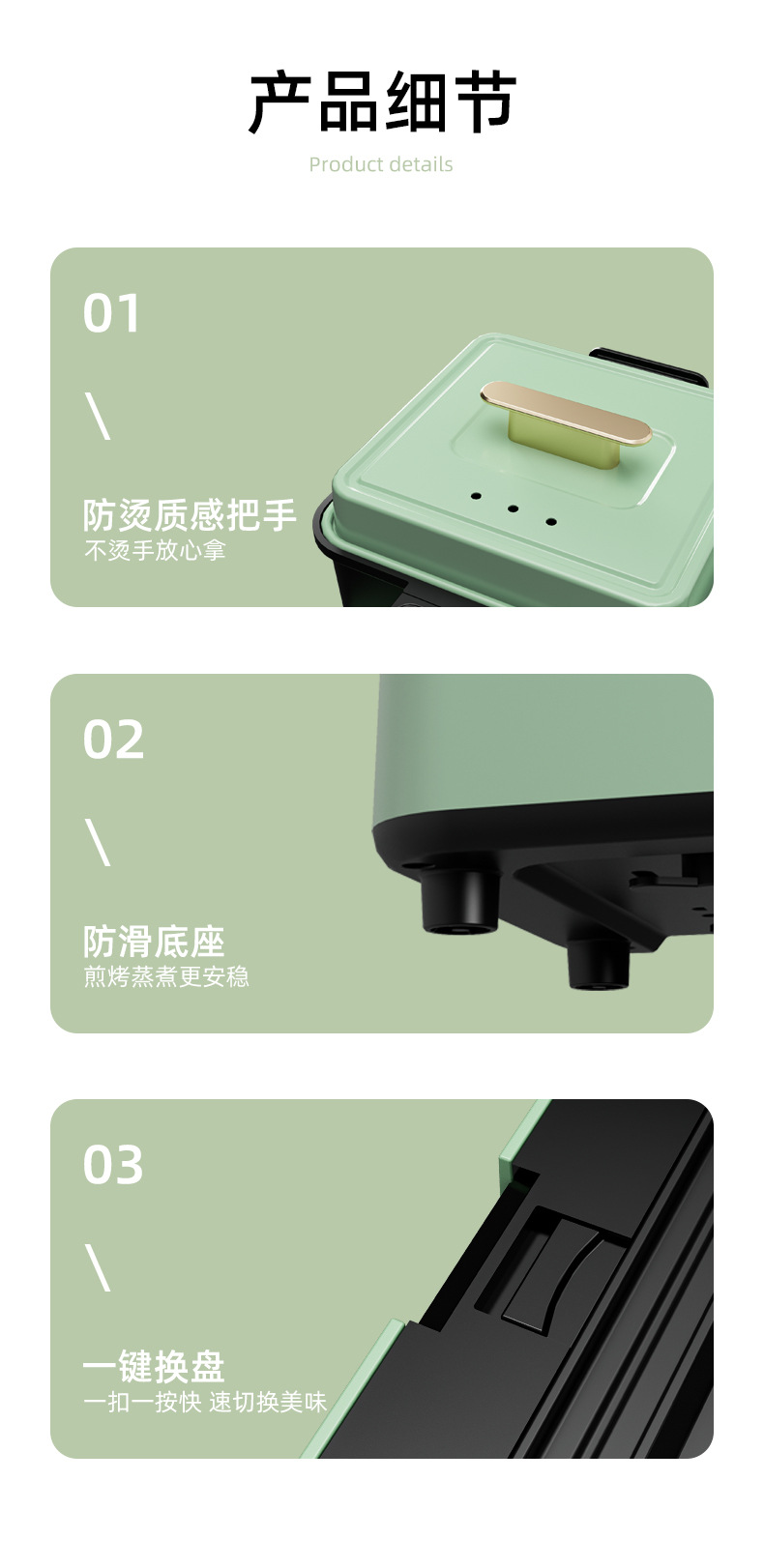 产品细节

Product details

01

\

防烫质感把手

不烫手放心拿

02

\

防滑底座

煎烤蒸煮更安稳

03

\

一键换盘

一扣一按快 速切换美味