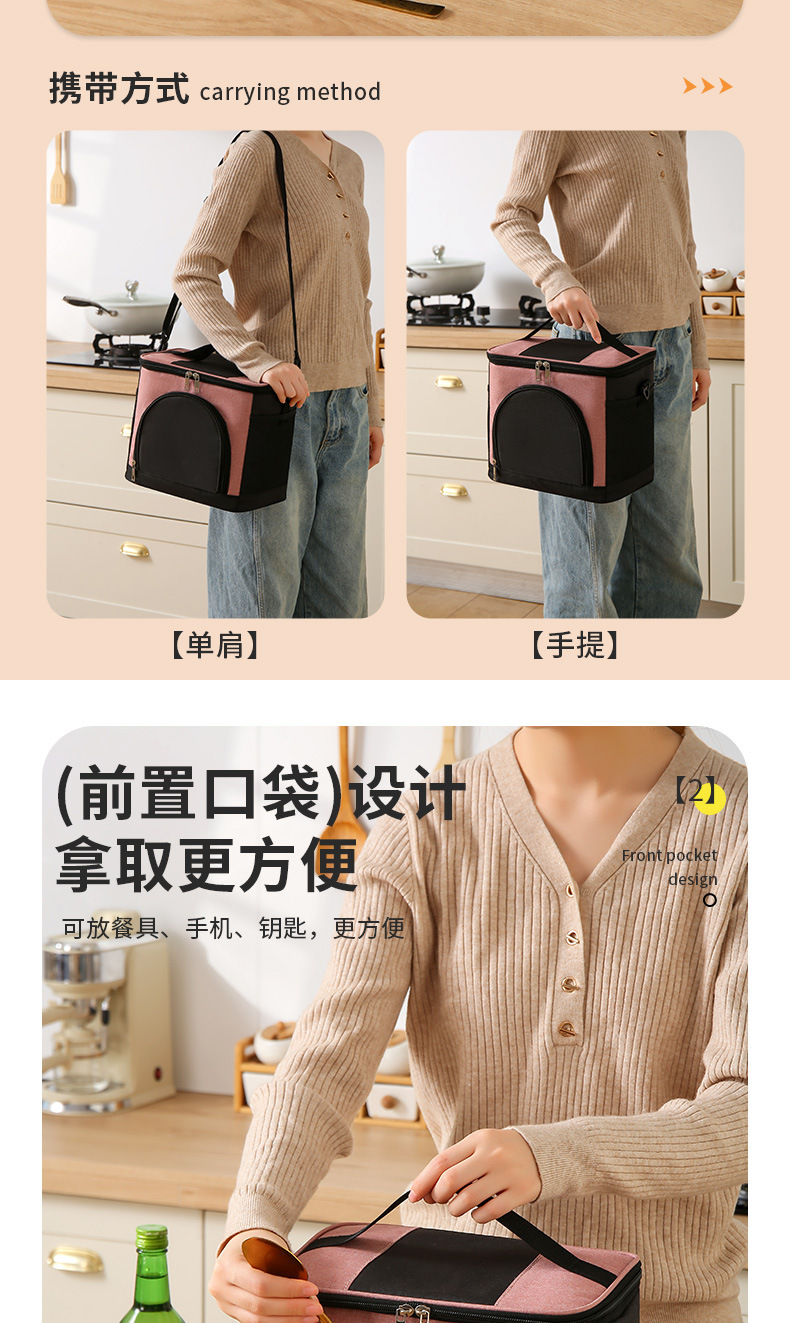 携带方式 carrying method

【单肩】

【手提】

(前置口袋)设计
拿取更方便

可放餐具、手机、钥匙，更方便

【2】

Front pocket design