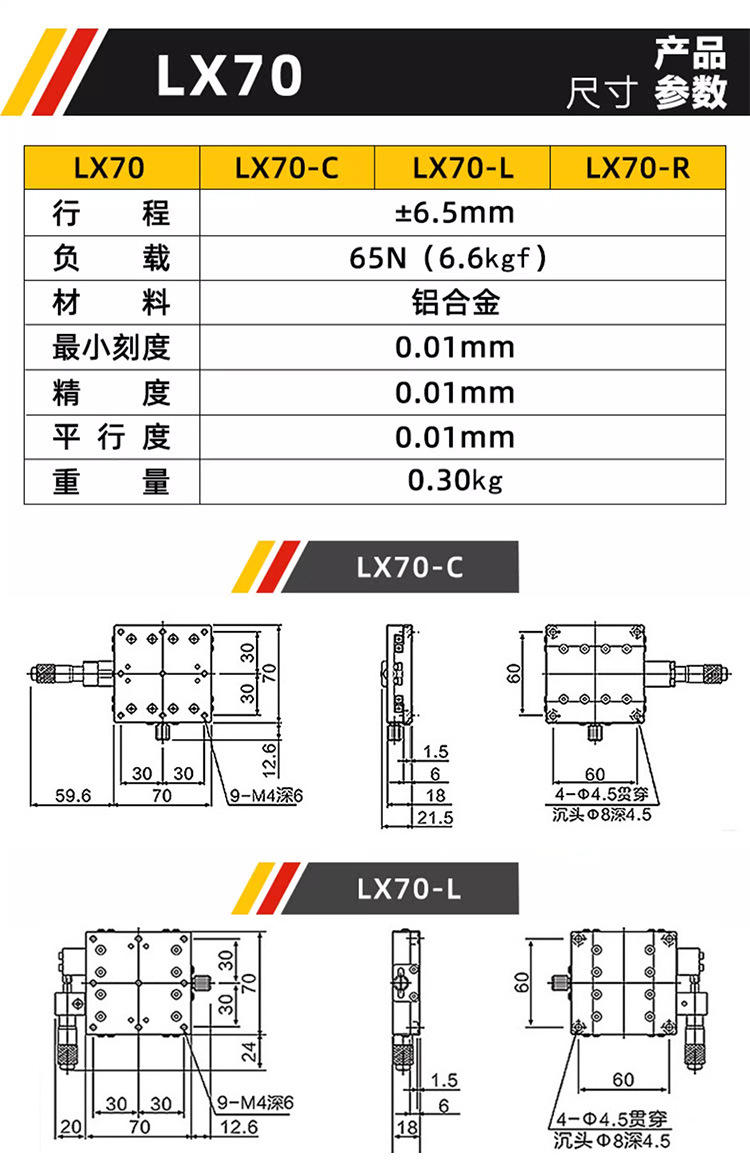 LX70

产品
尺寸 参数

| LX70 | LX70-C | LX70-L | LX70-R |
|---|---|---|---|
| 行 程 | ±6.5mm | | |
| 负 载 | 65N（6.6kgf） | | |
| 材 料 | 铝合金 | | |
| 最小刻度 | 0.01mm | | |
| 精 度 | 0.01mm | | |
| 平 行 度 | 0.01mm | | |
| 重 量 | 0.30kg | | |

LX70-C

30
30
70
12.6
30 30
59.6
70
9-M4深6

1.5
6
18
21.5

60
60
4-Φ4.5贯穿
沉头Φ8深4.5

LX70-L

30
30
70
24
30 30
20
70
12.6
9-M4深6

1.5
6
18

60
60
4-Φ4.5贯穿
沉头Φ8深4.5